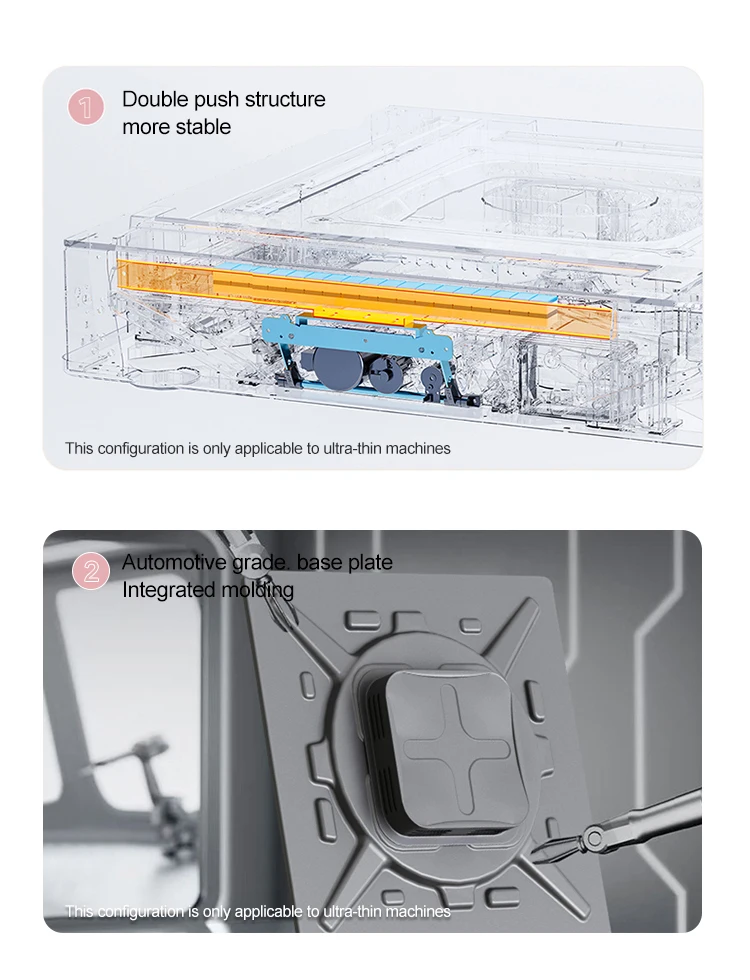 1 Double push structure more stable

This configuration is only applicable to ultra-thin machines

2 Automotive grade. base plate Integrated molding

This configuration is only applicable to ultra-thin machines