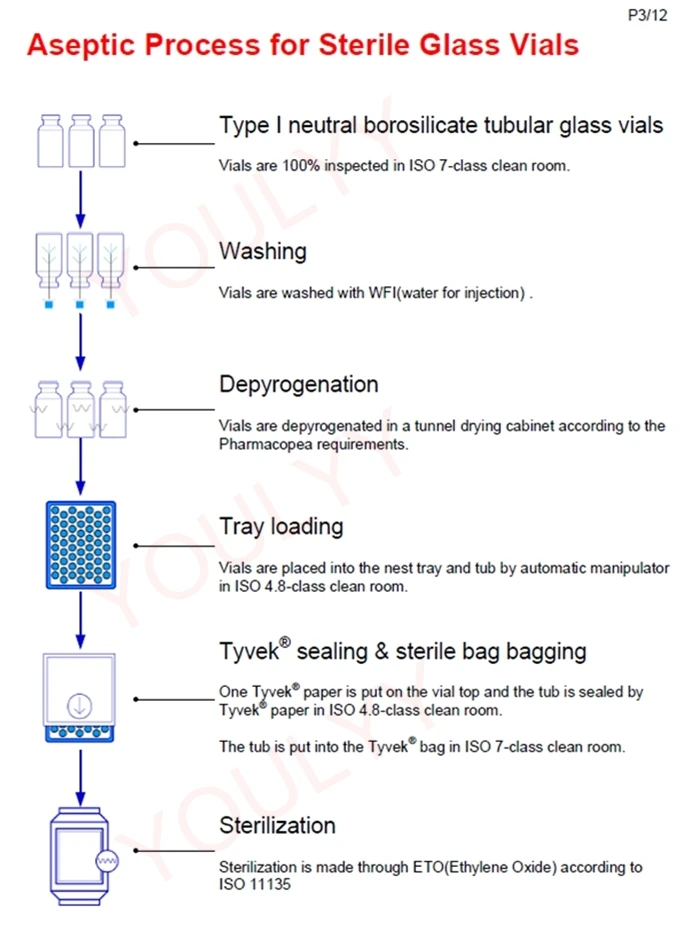 P3/12

Aseptic Process for Sterile Glass Vials

Type I neutral borosilicate tubular glass vials

Vials are 100% inspected in ISO 7-class clean room.

Washing

Vials are washed with WFI(water for injection) .

Depyrogenation

Vials are depyrogenated in a tunnel drying cabinet according to the Pharmacopea requirements.

Tray loading

Vials are placed into the nest tray and tub by automatic manipulator in ISO 4.8-class clean room.

Tyvek® sealing & sterile bag bagging

One Tyvek® paper is put on the vial top and the tub is sealed by Tyvek® paper in ISO 4.8-class clean room.

The tub is put into the Tyvek® bag in ISO 7-class clean room.

Sterilization

Sterilization is made through ETO(Ethylene Oxide) according to ISO 11135

YOULYY