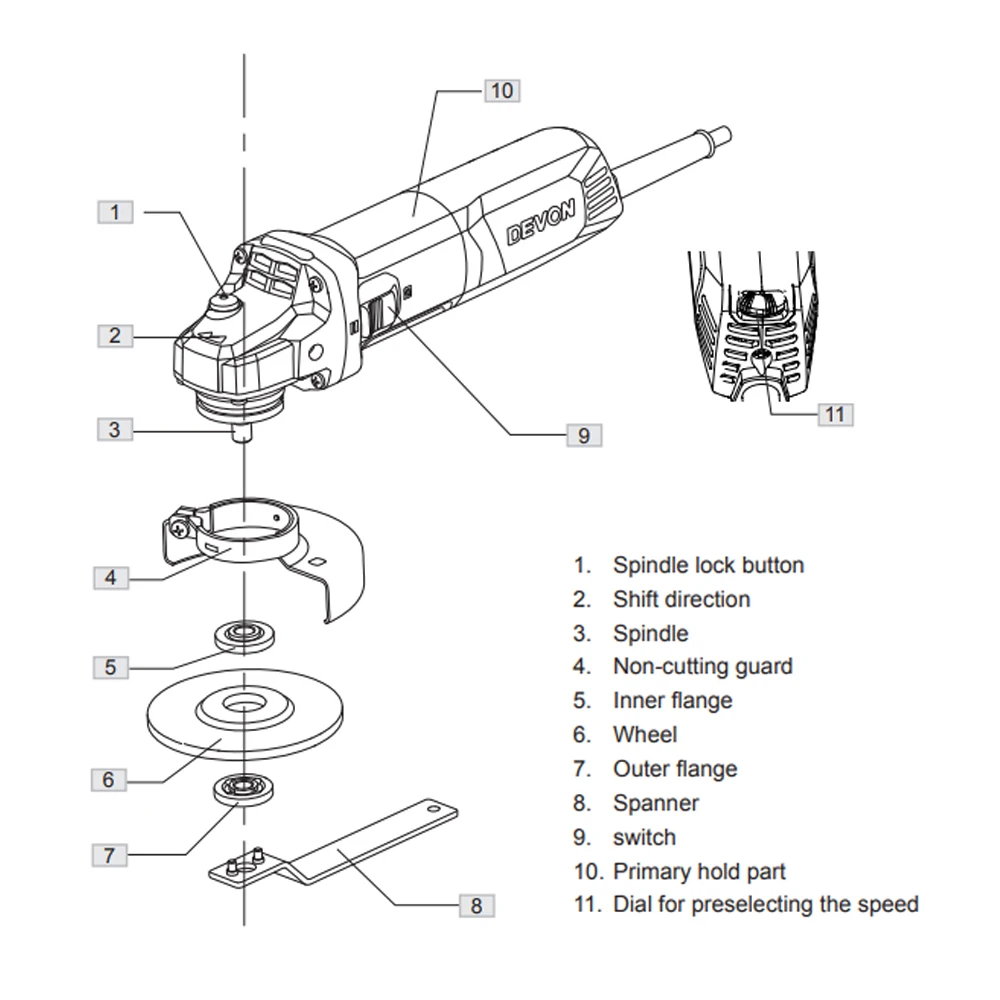 10

1

DEVON

2

3

9

11

4

5

6

7

8

1. Spindle lock button
2. Shift direction
3. Spindle
4. Non-cutting guard
5. Inner flange
6. Wheel
7. Outer flange
8. Spanner
9. switch
10. Primary hold part
11. Dial for preselecting the speed