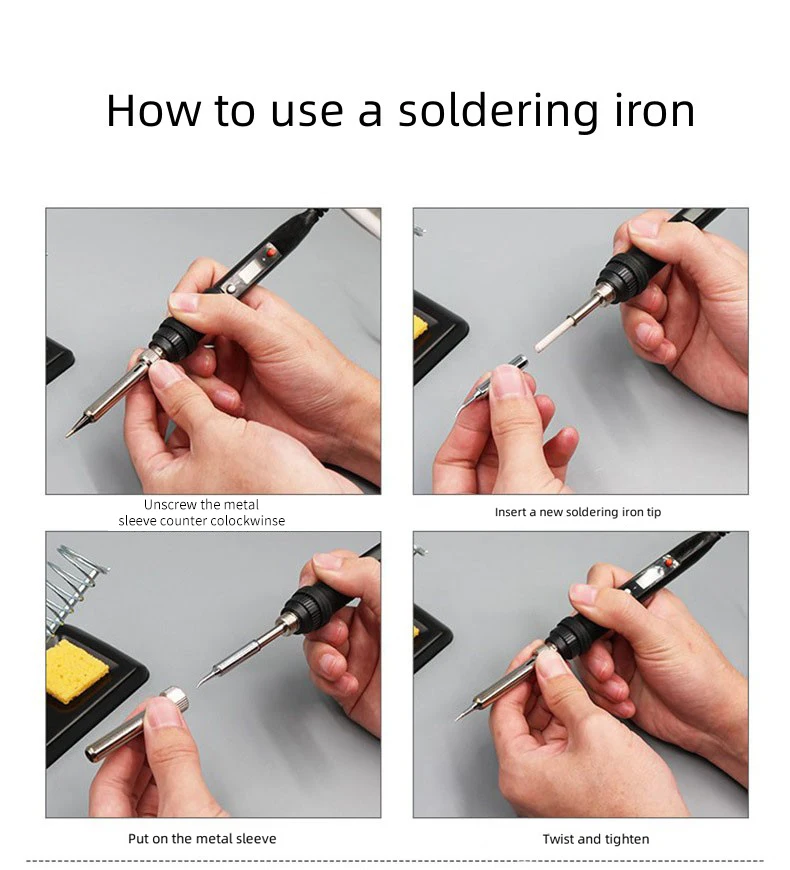 How to use a soldering iron

Unscrew the metal sleeve counter colockwinse

Insert a new soldering iron tip

Put on the metal sleeve

Twist and tighten