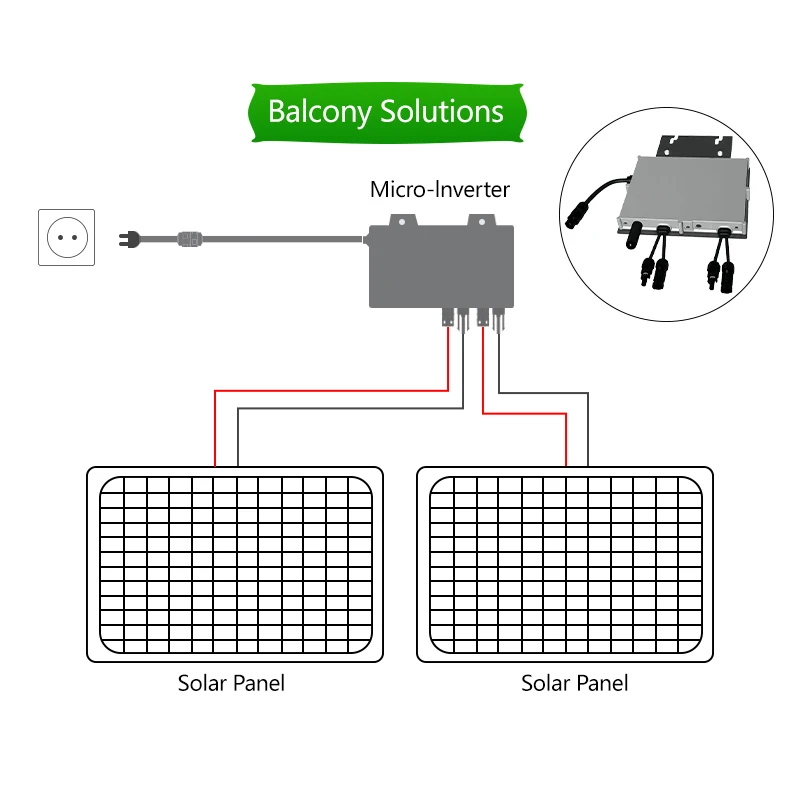 Balcony Solutions

Micro-Inverter

Solar Panel

Solar Panel