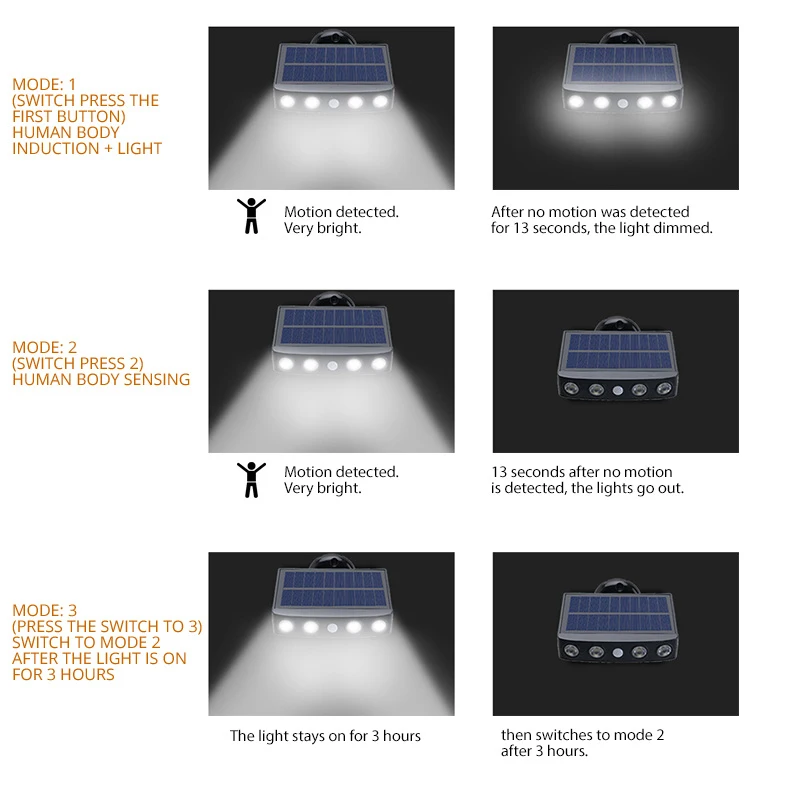 MODE: 1
(SWITCH PRESS THE FIRST BUTTON)
HUMAN BODY INDUCTION + LIGHT

Motion detected.
Very bright.

After no motion was detected for 13 seconds, the light dimmed.

MODE: 2
(SWITCH PRESS 2)
HUMAN BODY SENSING

Motion detected.
Very bright.

13 seconds after no motion is detected, the lights go out.

MODE: 3
(PRESS THE SWITCH TO 3)
SWITCH TO MODE 2 AFTER THE LIGHT IS ON FOR 3 HOURS

The light stays on for 3 hours

then switches to mode 2 after 3 hours.