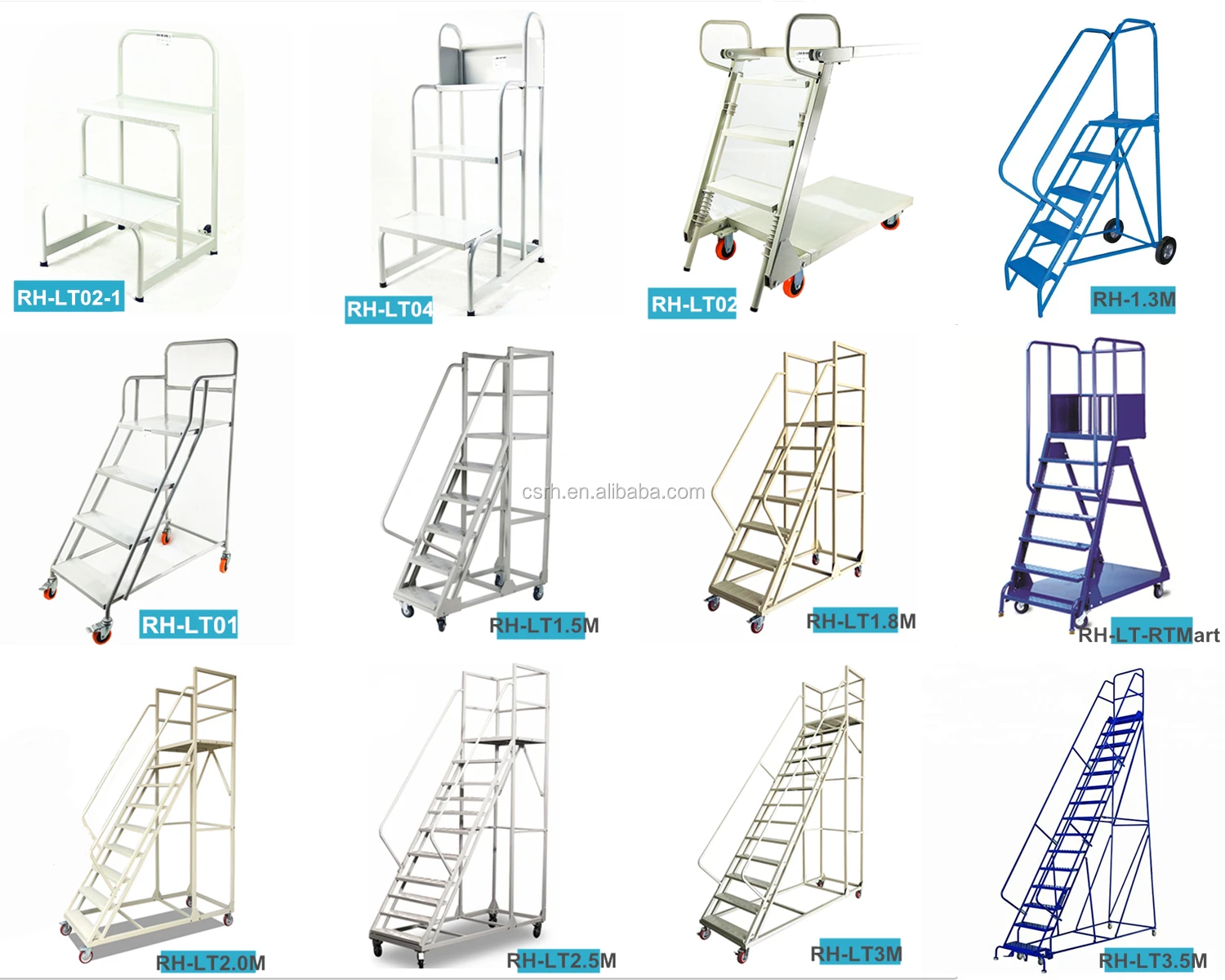 RH-LT02-1
RH-LT04
RH-LT02
RH-1.3M
RH-LT01
RH-LT1.5M
csrh.en.alibaba.com
RH-LT1.8M
RH-LT-RTMart
RH-LT2.0M
RH-LT2.5M
RH-LT3M
RH-LT3.5M