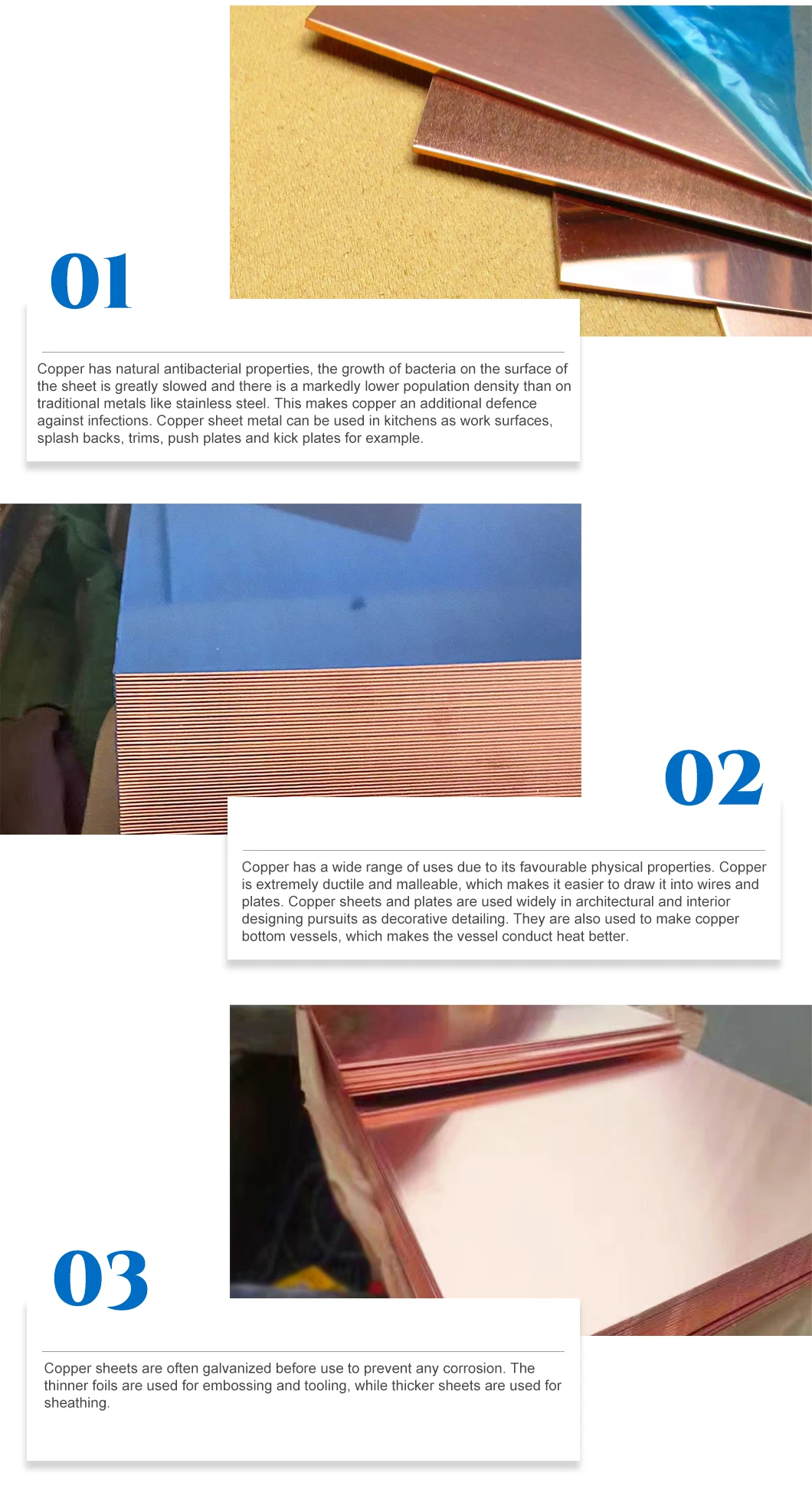 01

Copper has natural antibacterial properties, the growth of bacteria on the surface of the sheet is greatly slowed and there is a markedly lower population density than on traditional metals like stainless steel. This makes copper an additional defence against infections. Copper sheet metal can be used in kitchens as work surfaces, splash backs, trims, push plates and kick plates for example.

02

Copper has a wide range of uses due to its favourable physical properties. Copper is extremely ductile and malleable, which makes it easier to draw it into wires and plates. Copper sheets and plates are used widely in architectural and interior designing pursuits as decorative detailing. They are also used to make copper bottom vessels, which makes the vessel conduct heat better.

03

Copper sheets are often galvanized before use to prevent any corrosion. The thinner foils are used for embossing and tooling, while thicker sheets are used for sheathing.