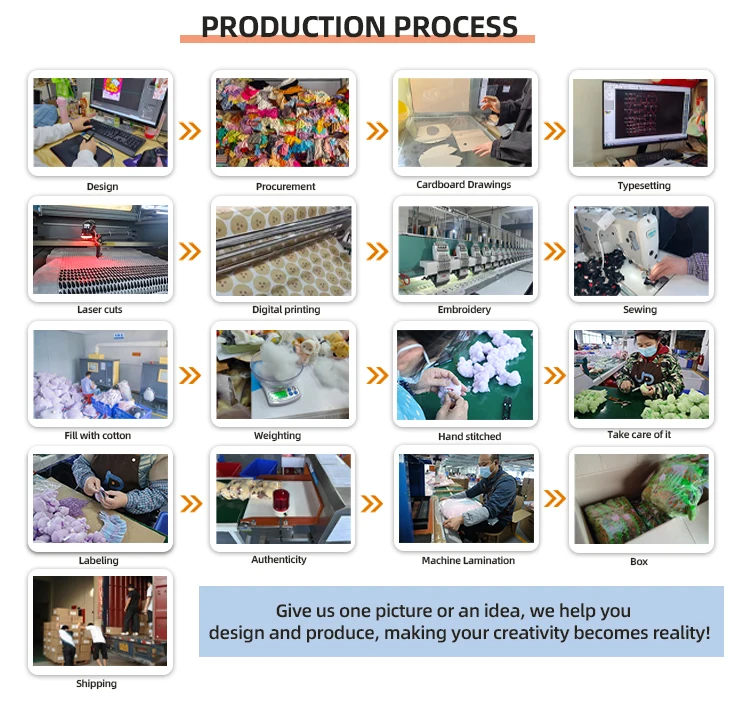 PRODUCTION PROCESS

Design

Procurement

Cardboard Drawings

Typesetting

Laser cuts

Digital printing

Embroidery

Sewing

Fill with cotton

Weighting

Hand stitched

Take care of it

Labeling

Authenticity

Machine Lamination

Box

Shipping

Give us one picture or an idea, we help you design and produce, making your creativity becomes reality!