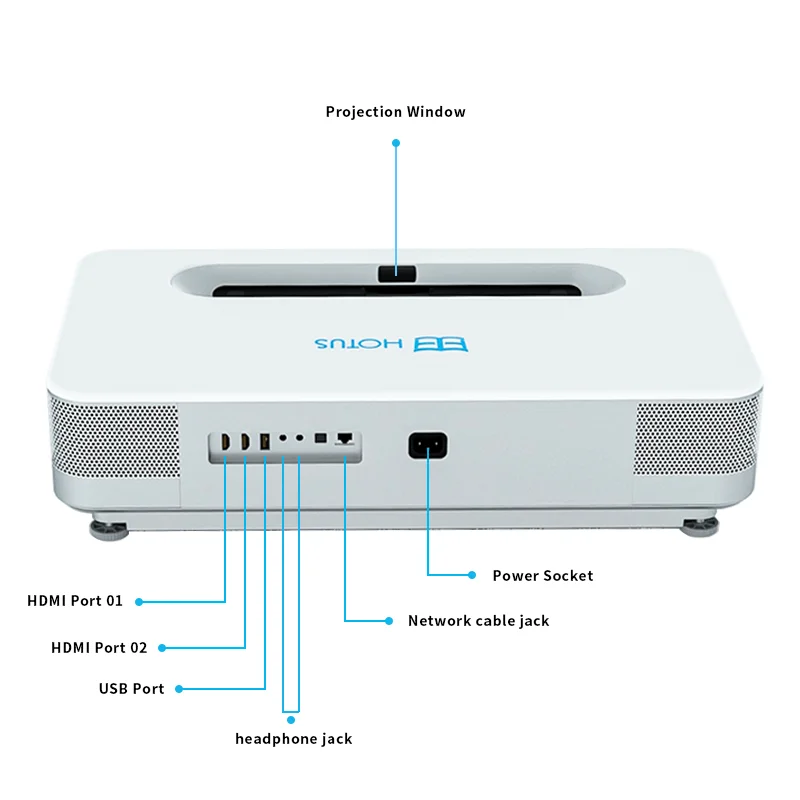 Projection Window

HOTUS

Power Socket

HDMI Port 01

Network cable jack

HDMI Port 02

USB Port

headphone jack