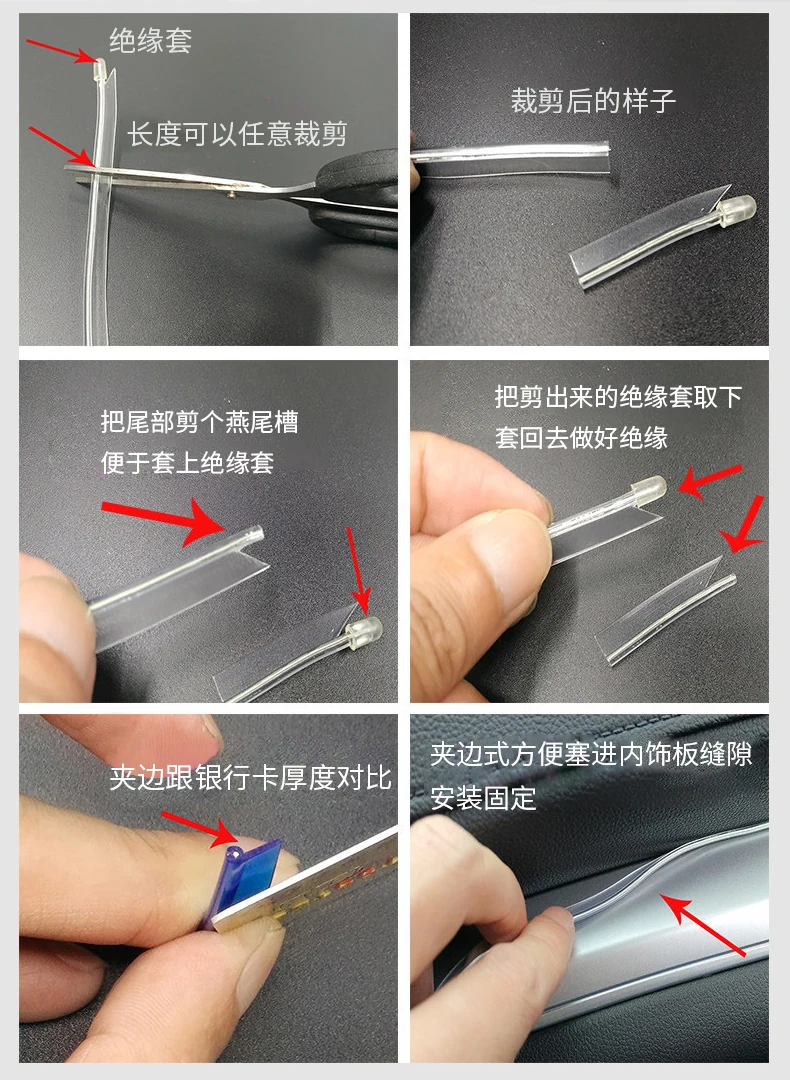 绝缘套

长度可以任意裁剪

裁剪后的样子

把尾部剪个燕尾槽
便于套上绝缘套

把剪出来的绝缘套取下
套回去做好绝缘

夹边跟银行卡厚度对比

夹边式方便塞进内饰板缝隙
安装固定