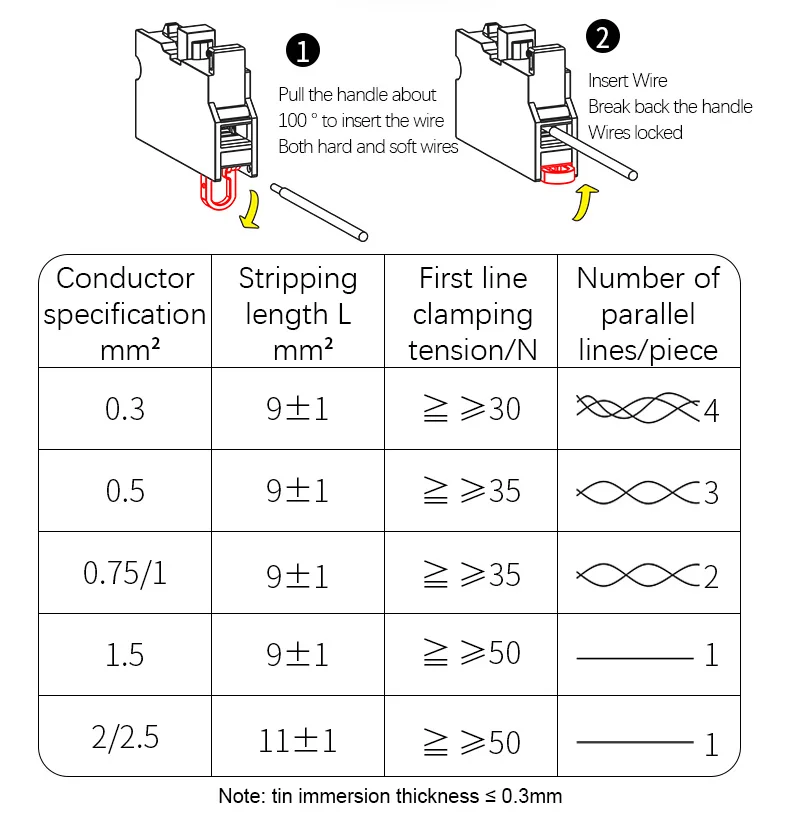 1

Pull the handle about 100 ° to insert the wire Both hard and soft wires

2

Insert Wire
Break back the handle
Wires locked

| Conductor specification mm² | Stripping length L mm² | First line clamping tension/N | Number of parallel lines/piece |
|---|---|---|---|
| 0.3 | 9±1 | ≧ ⩾30 | 4 |
| 0.5 | 9±1 | ≧ ⩾35 | 3 |
| 0.75/1 | 9±1 | ≧ ⩾35 | 2 |
| 1.5 | 9±1 | ≧ ⩾50 | 1 |
| 2/2.5 | 11±1 | ≧ ⩾50 | 1 |

Note: tin immersion thickness ≤ 0.3mm