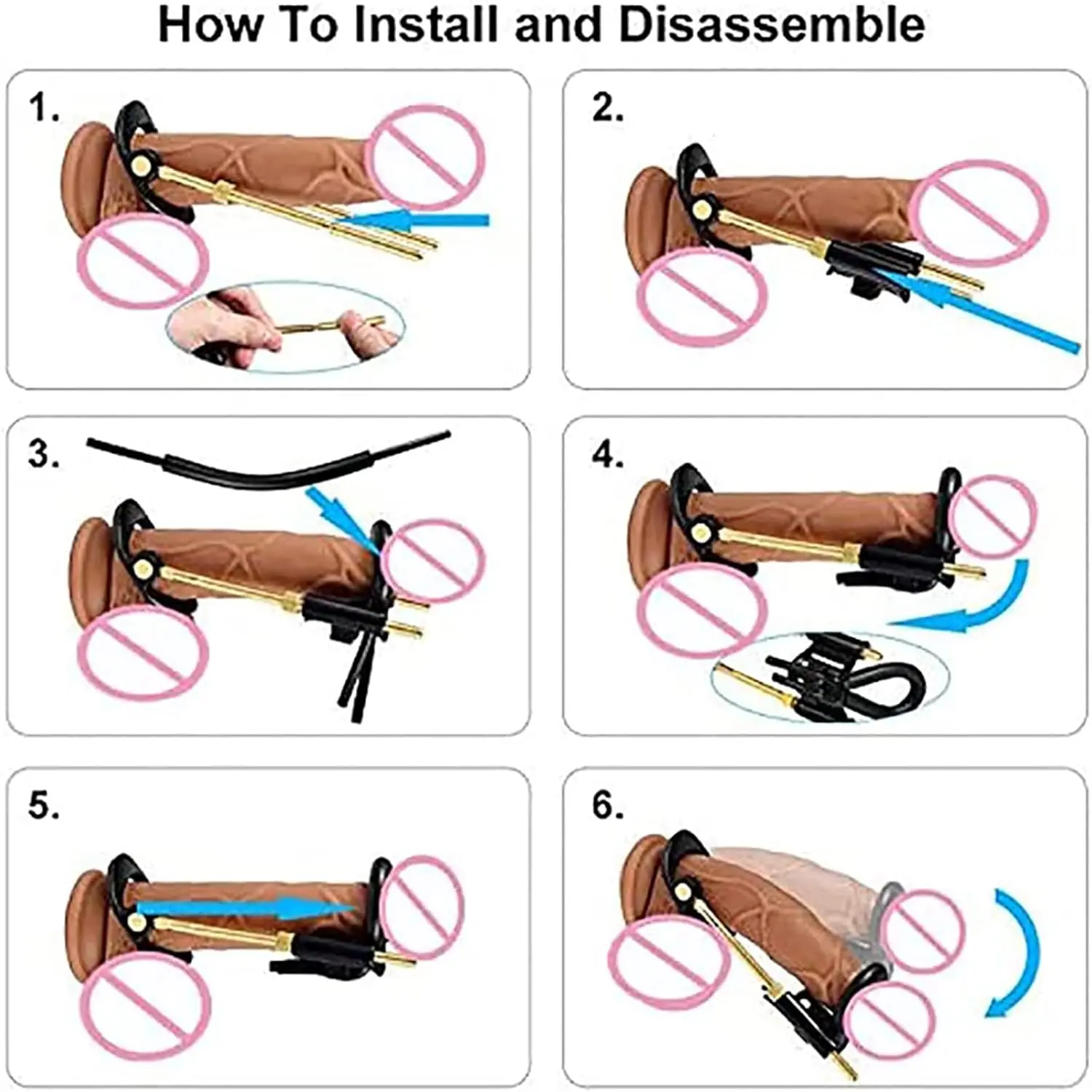 How To Install and Disassemble

1.

2.

3.

4.

5.

6.