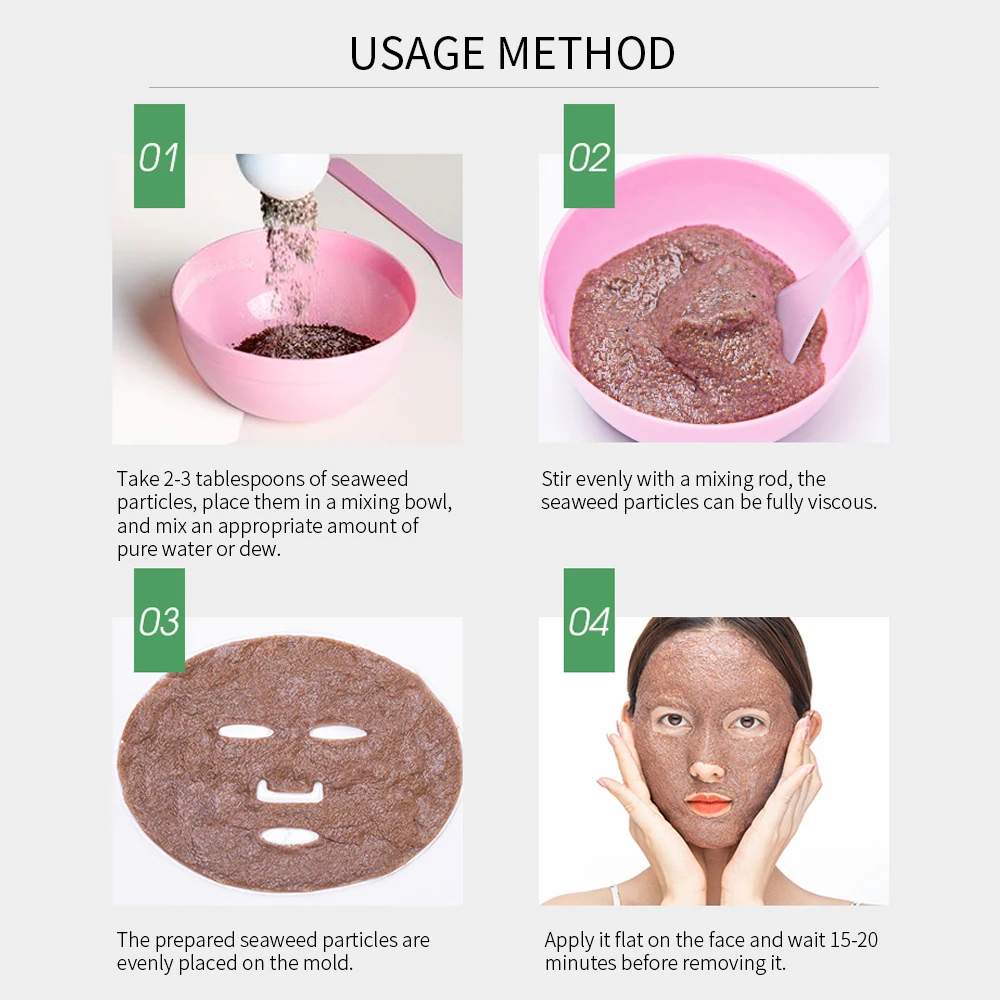 USAGE METHOD

01

Take 2-3 tablespoons of seaweed particles, place them in a mixing bowl, and mix an appropriate amount of pure water or dew.

02

Stir evenly with a mixing rod, the seaweed particles can be fully viscous.

03

The prepared seaweed particles are evenly placed on the mold.

04

Apply it flat on the face and wait 15-20 minutes before removing it.