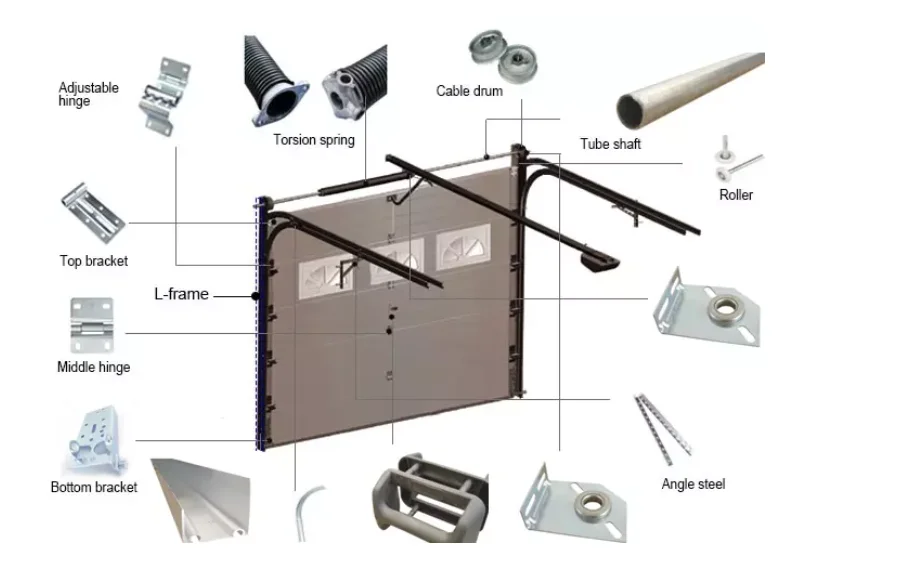 Adjustable hinge

Torsion spring

Cable drum

Tube shaft

Roller

Top bracket

L-frame

Middle hinge

Bottom bracket

Angle steel