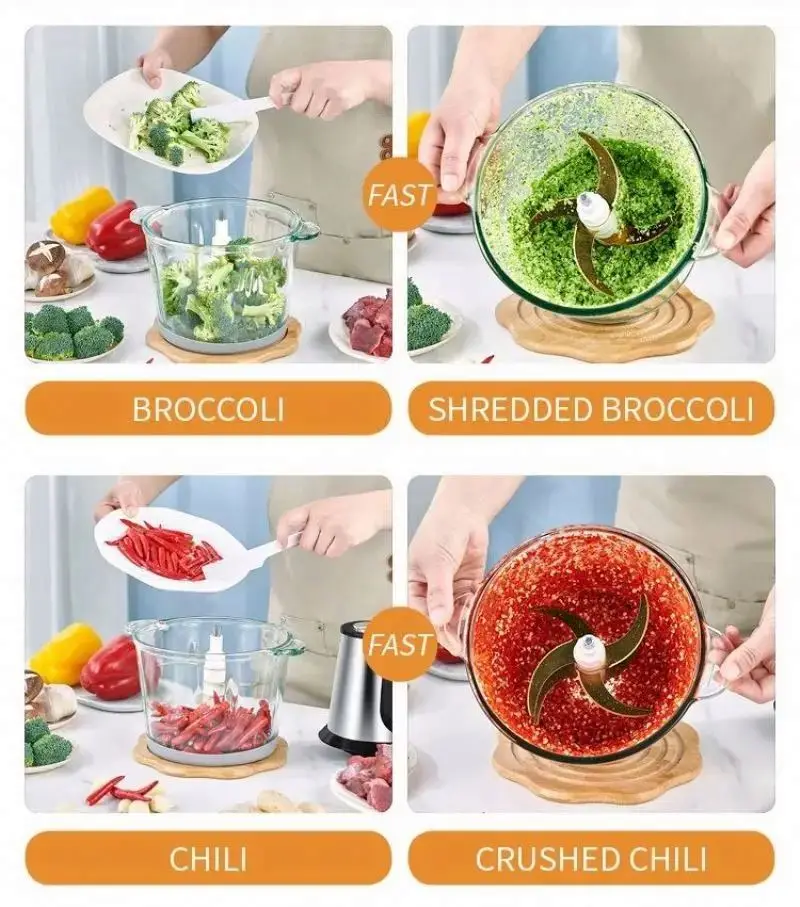 FAST

BROCCOLI

SHREDDED BROCCOLI

FAST

CHILI

CRUSHED CHILI