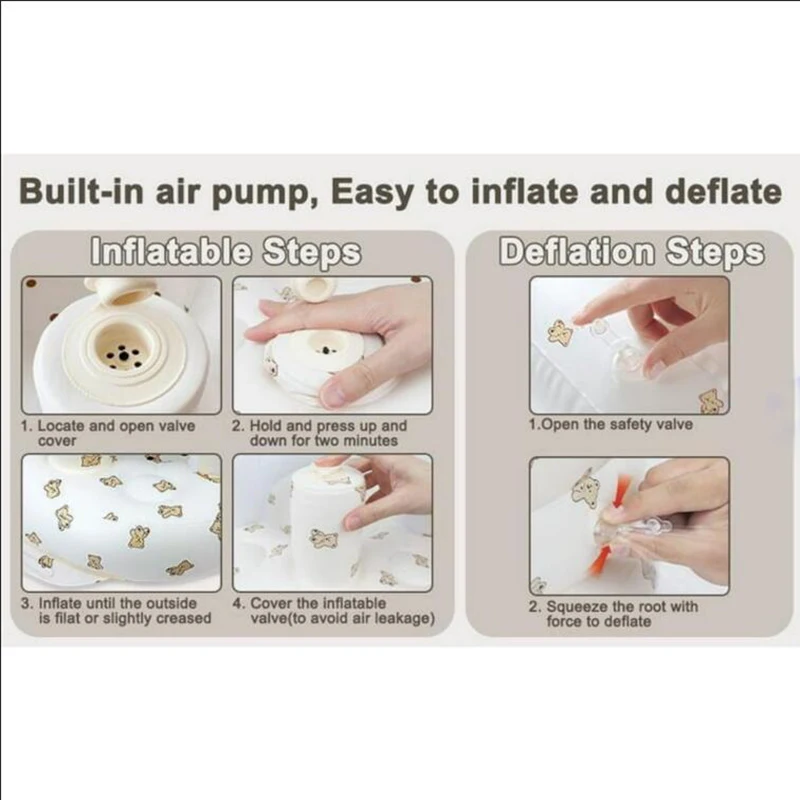 Built-in air pump, Easy to inflate and deflate

Inflatable Steps

1. Locate and open valve cover

2. Hold and press up and down for two minutes

3. Inflate until the outside is filat or slightly creased

4. Cover the inflatable valve(to avoid air leakage)

Deflation Steps

1.Open the safety valve

2. Squeeze the root with force to deflate