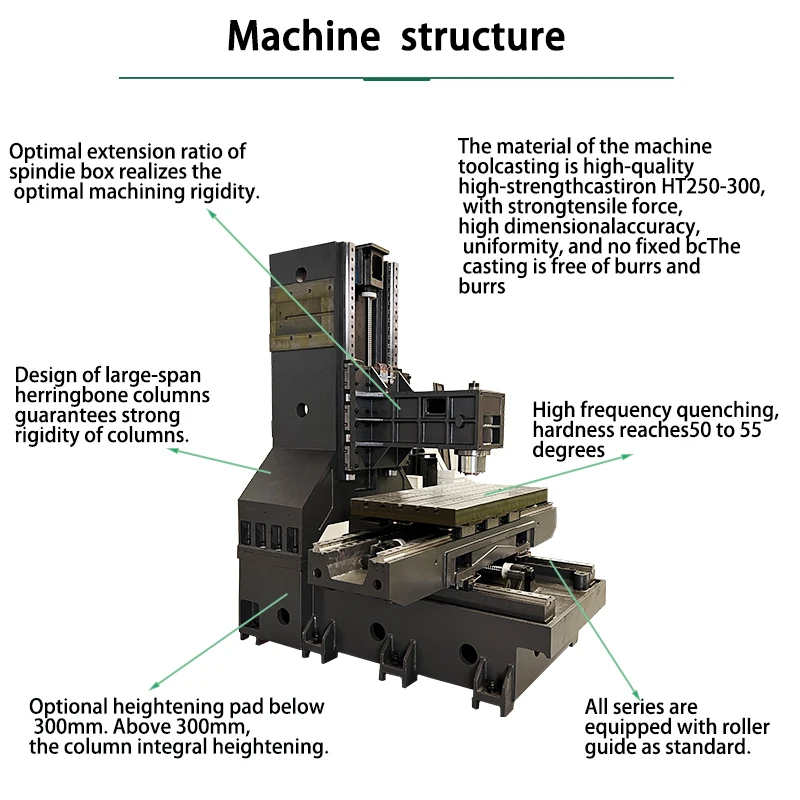 Machine structure

Optimal extension ratio of spindie box realizes the optimal machining rigidity.

The material of the machine toolcasting is high-quality high-strengthcastiron HT250-300, with strongtensile force, high dimensionalaccuracy, uniformity, and no fixed bcThe casting is free of burrs and burrs

Design of large-span herringbone columns guarantees strong rigidity of columns.

High frequency quenching, hardness reaches50 to 55 degrees

Optional heightening pad below 300mm. Above 300mm, the column integral heightening.

All series are equipped with roller guide as standard.