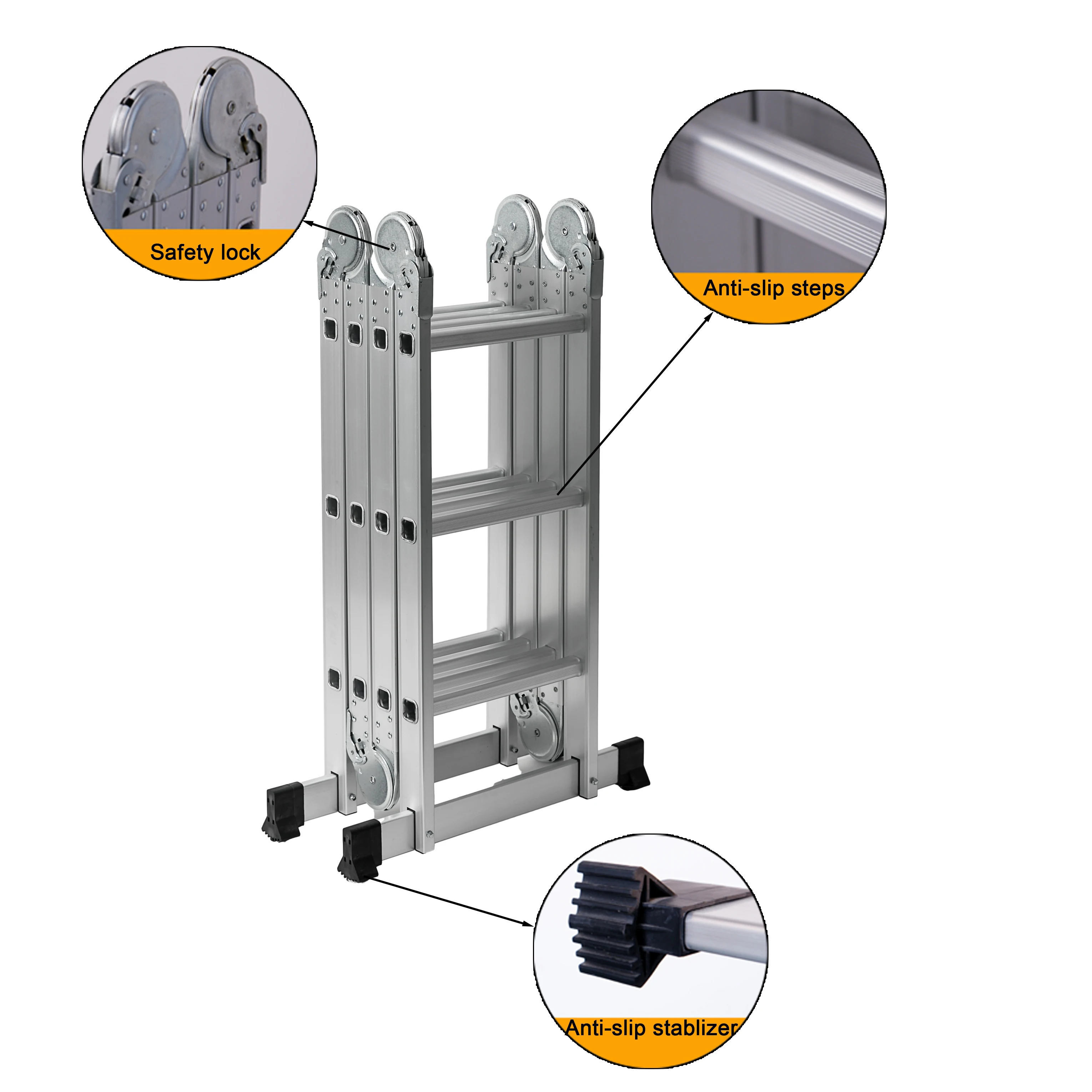 Safety lock

Anti-slip steps

Anti-slip stablizer