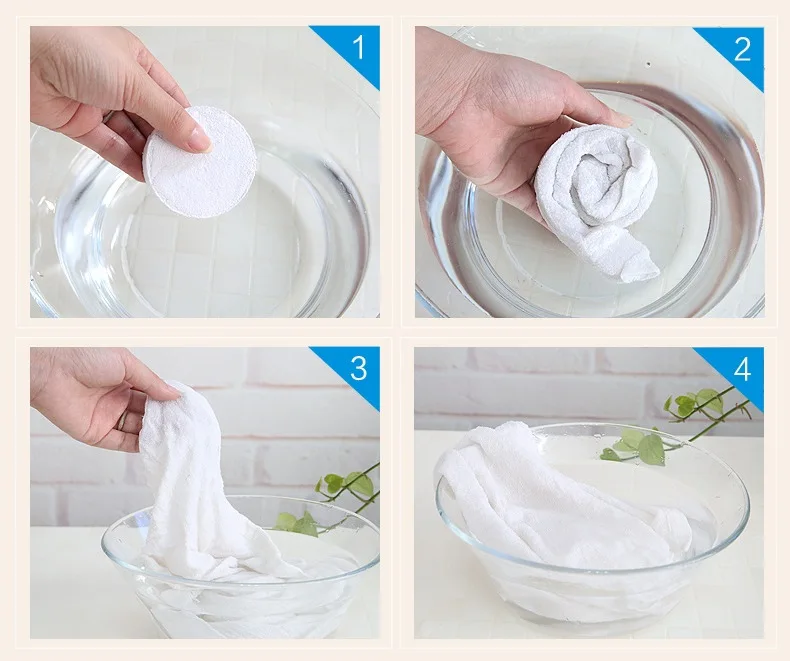 1

2

3

4