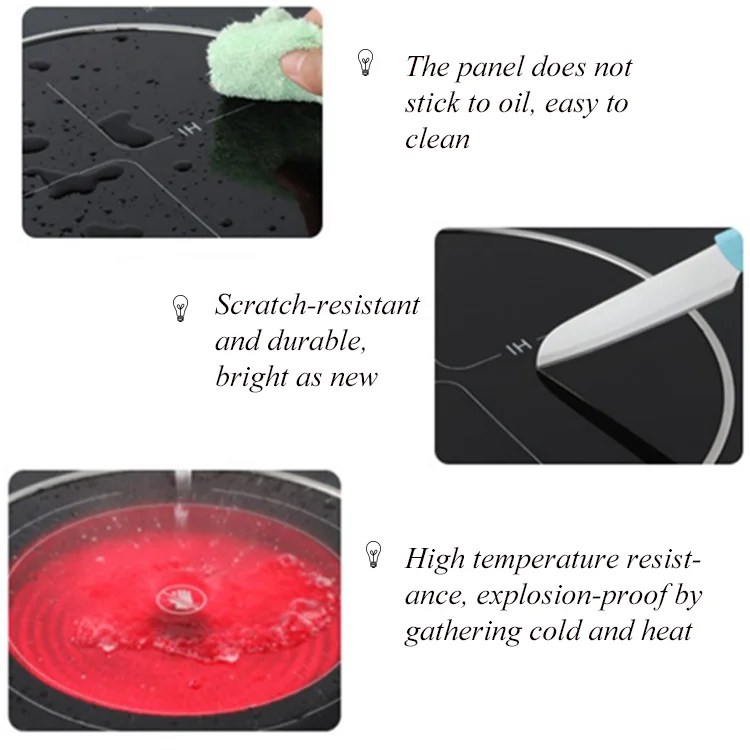 IH

The panel does not stick to oil, easy to clean

Scratch-resistant and durable, bright as new

IH

High temperature resistance, explosion-proof by gathering cold and heat