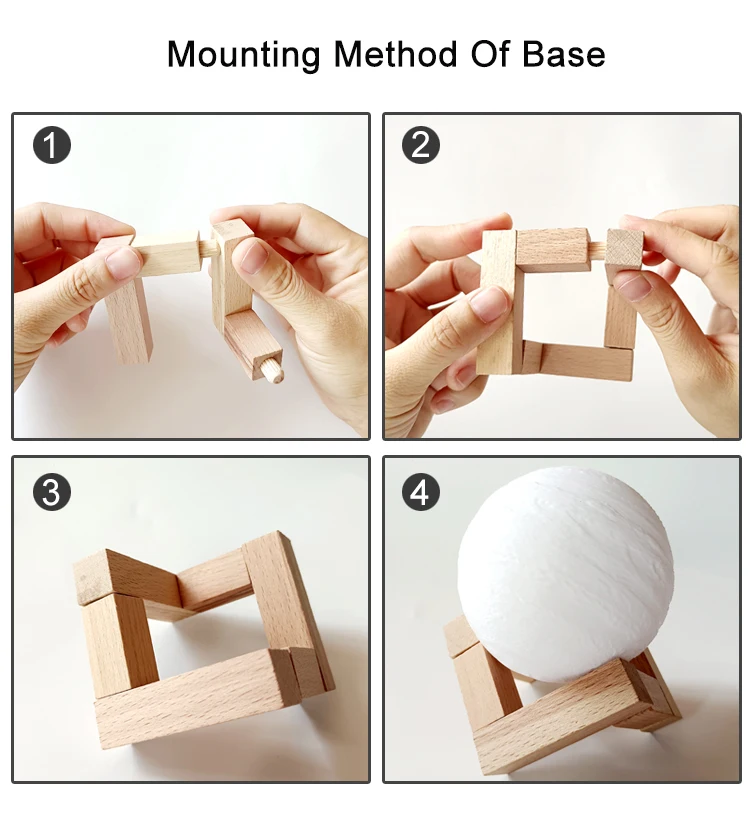 Mounting Method Of Base

1

2

3

4