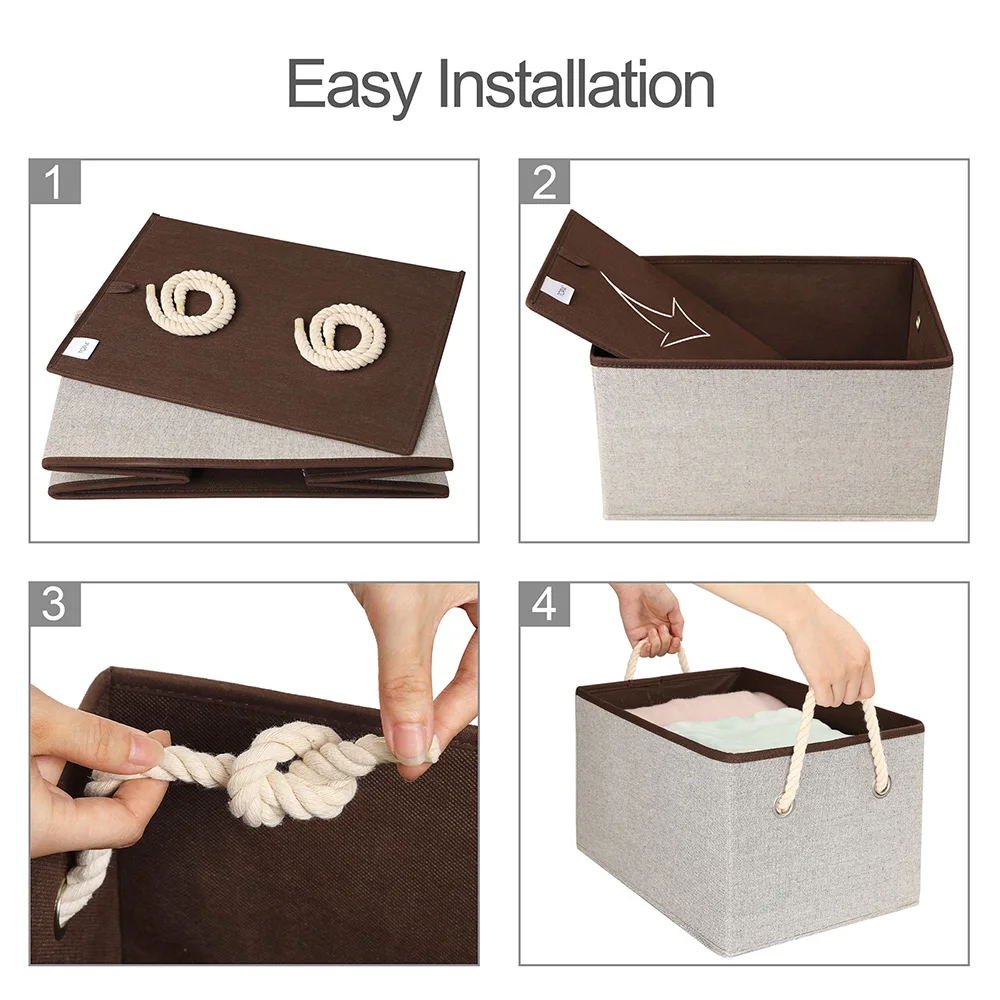 Easy Installation

1

2

3

4