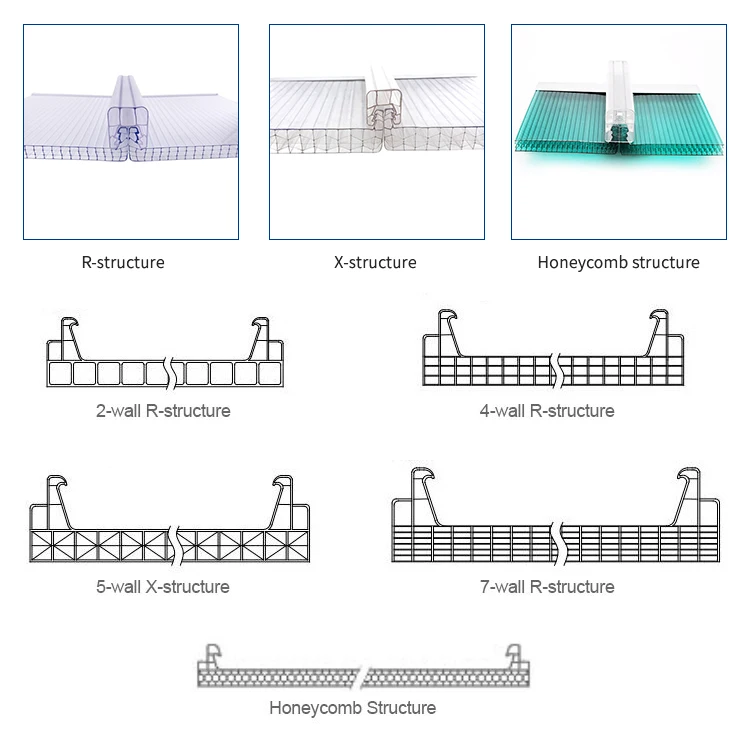 R-structure

X-structure

Honeycomb structure

2-wall R-structure

4-wall R-structure

5-wall X-structure

7-wall R-structure

Honeycomb Structure