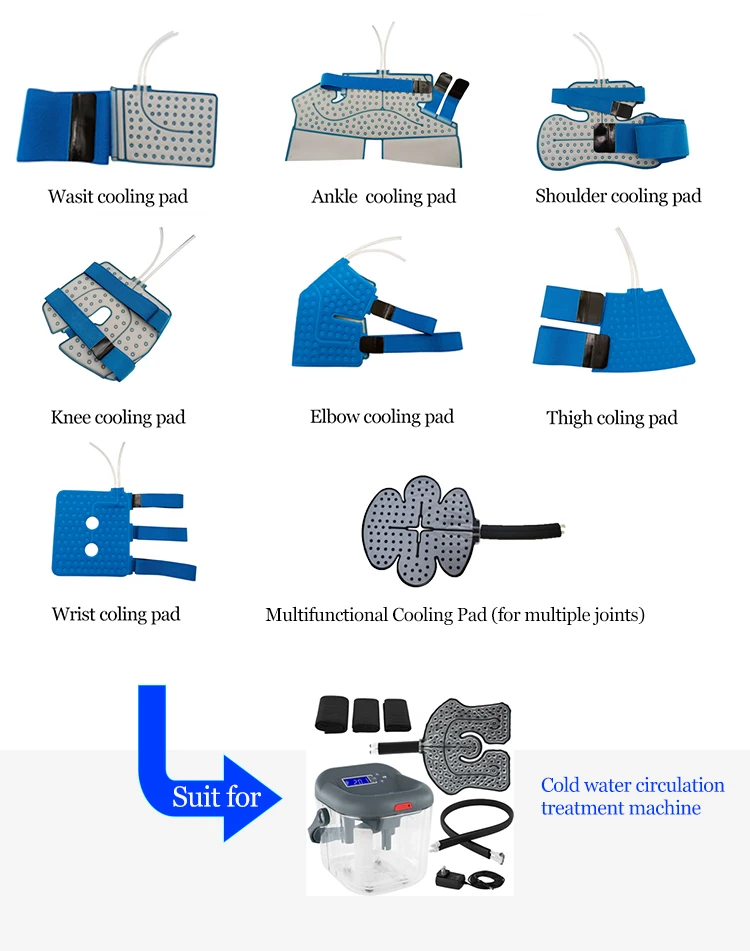 Wasit cooling pad

Ankle cooling pad

Shoulder cooling pad

Knee cooling pad

Elbow cooling pad

Thigh coling pad

Wrist coling pad

Multifunctional Cooling Pad (for multiple joints)

Suit for

Cold water circulation treatment machine