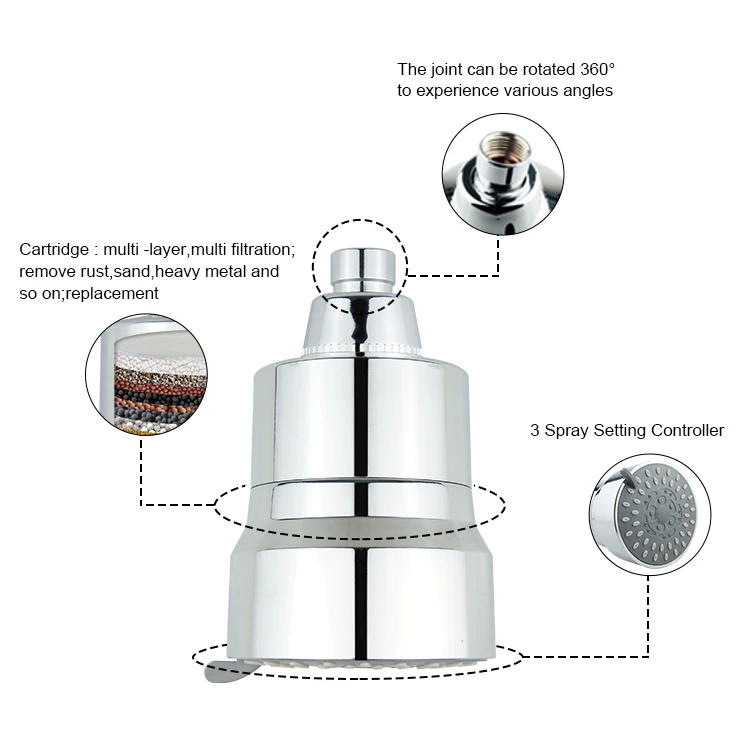 The joint can be rotated 360°
to experience various angles

Cartridge : multi -layer,multi filtration; remove rust,sand,heavy metal and so on;replacement

3 Spray Setting Controller