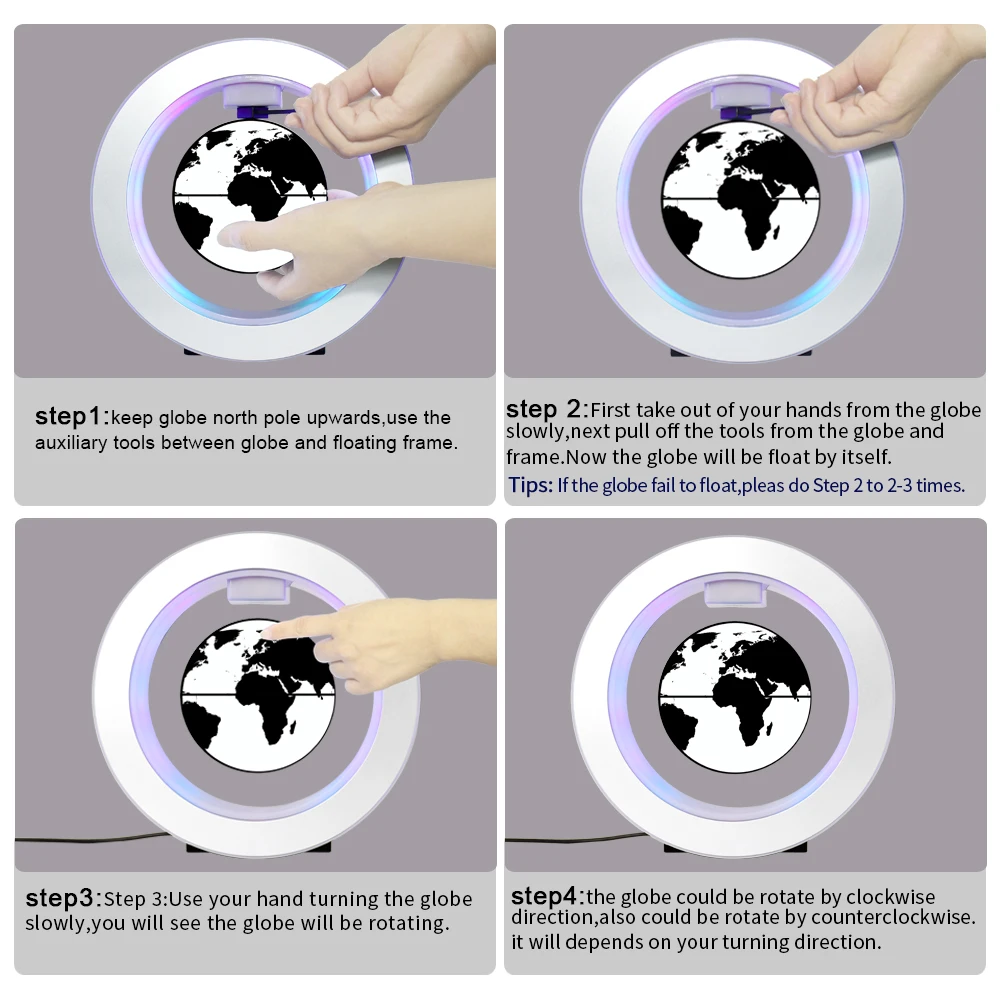 step1:keep globe north pole upwards,use the auxiliary tools between globe and floating frame.

step 2:First take out of your hands from the globe slowly,next pull off the tools from the globe and frame.Now the globe will be float by itself.
Tips: If the globe fail to float,pleas do Step 2 to 2-3 times.

step3:Step 3:Use your hand turning the globe slowly,you will see the globe will be rotating.

step4:the globe could be rotate by clockwise direction,also could be rotate by counterclockwise. it will depends on your turning direction.