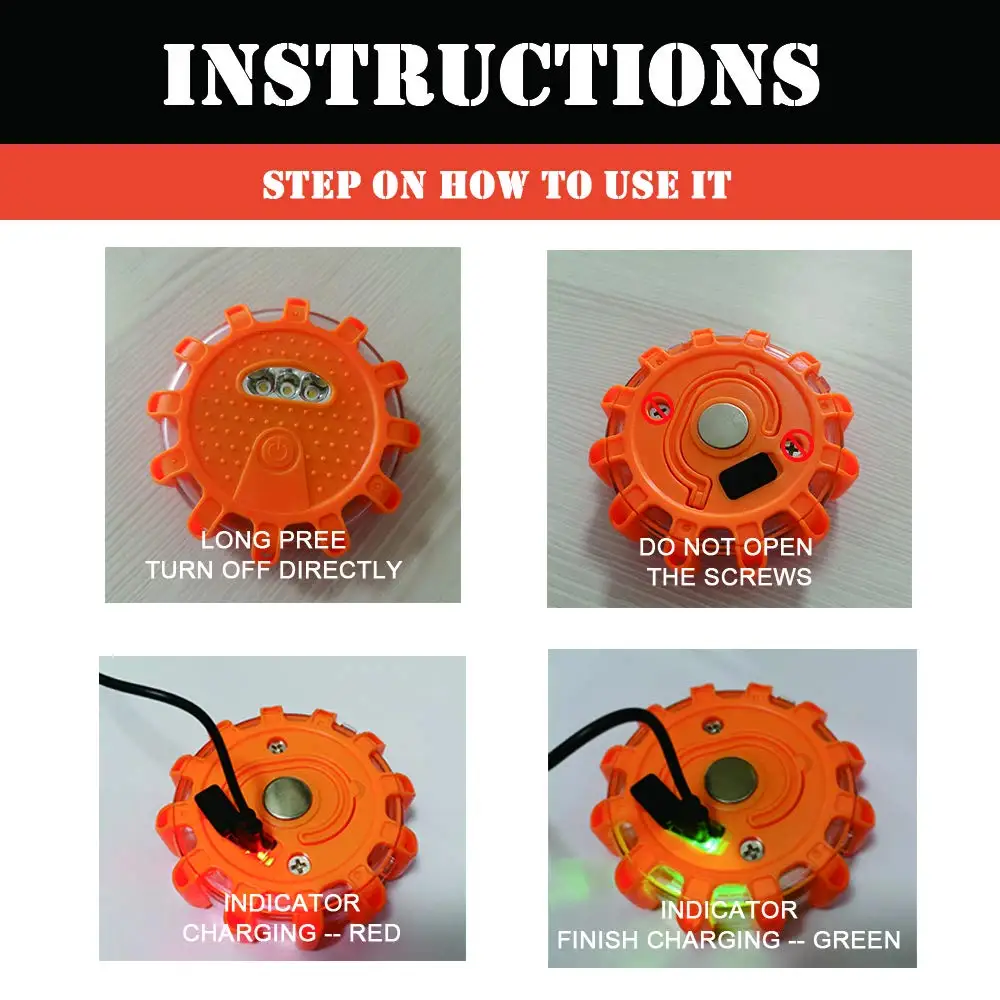 INSTRUCTIONS

STEP ON HOW TO USE IT

LONG PREE
TURN OFF DIRECTLY

DO NOT OPEN
THE SCREWS

INDICATOR
CHARGING -- RED

INDICATOR
FINISH CHARGING -- GREEN