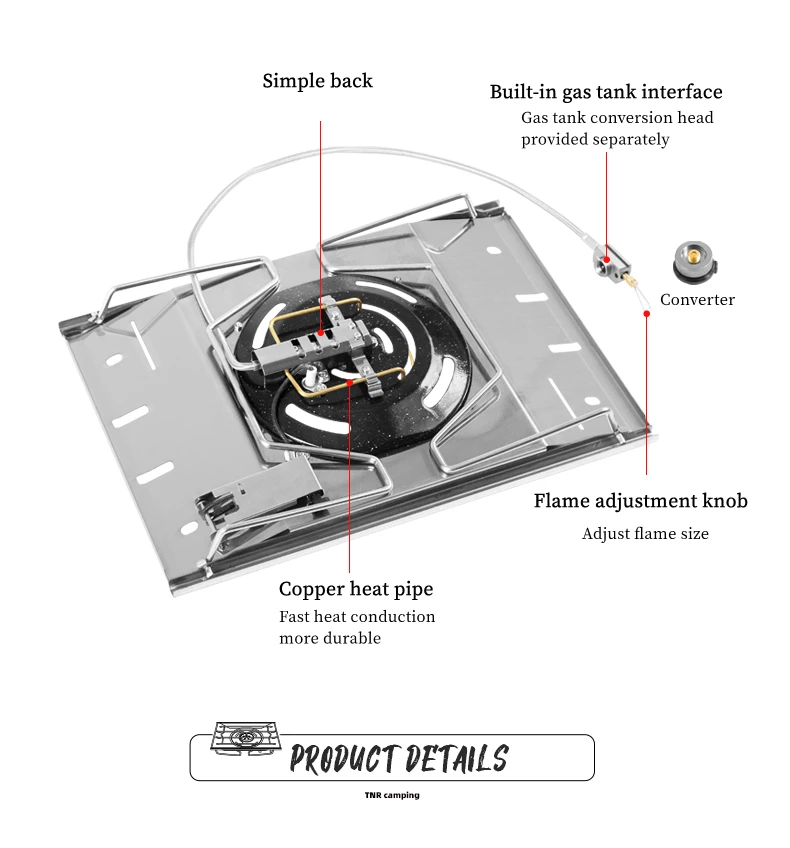 Simple back

Built-in gas tank interface
Gas tank conversion head provided separately

Converter

Flame adjustment knob
Adjust flame size

Copper heat pipe
Fast heat conduction more durable

PRODUCT DETAILS

TNR camping