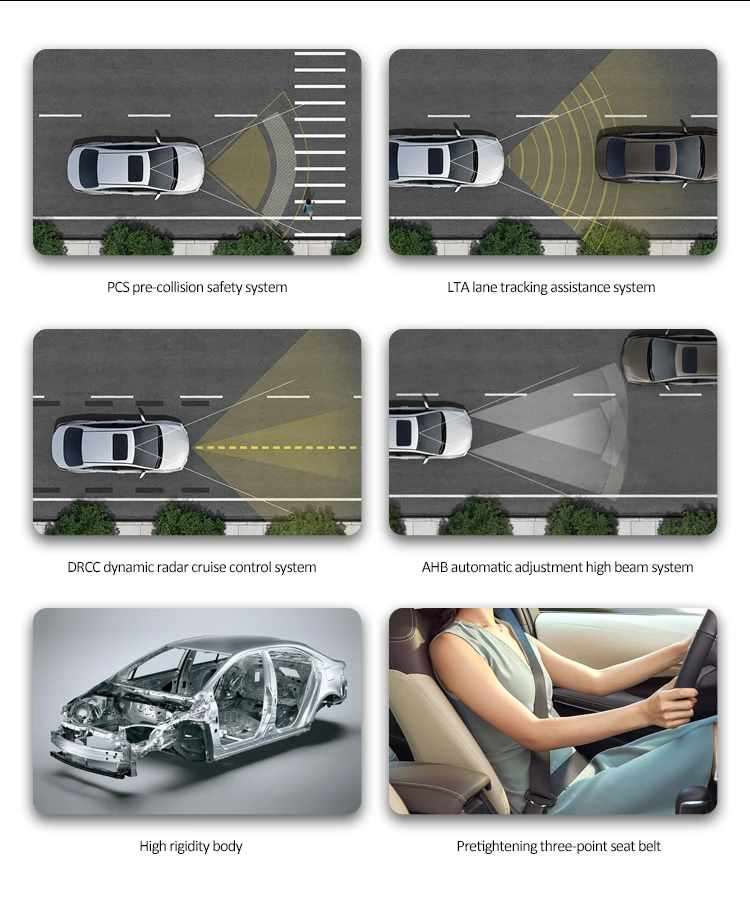 PCS pre-collision safety system

LTA lane tracking assistance system

DRCC dynamic radar cruise control system

AHB automatic adjustment high beam system

High rigidity body

Pretightening three-point seat belt