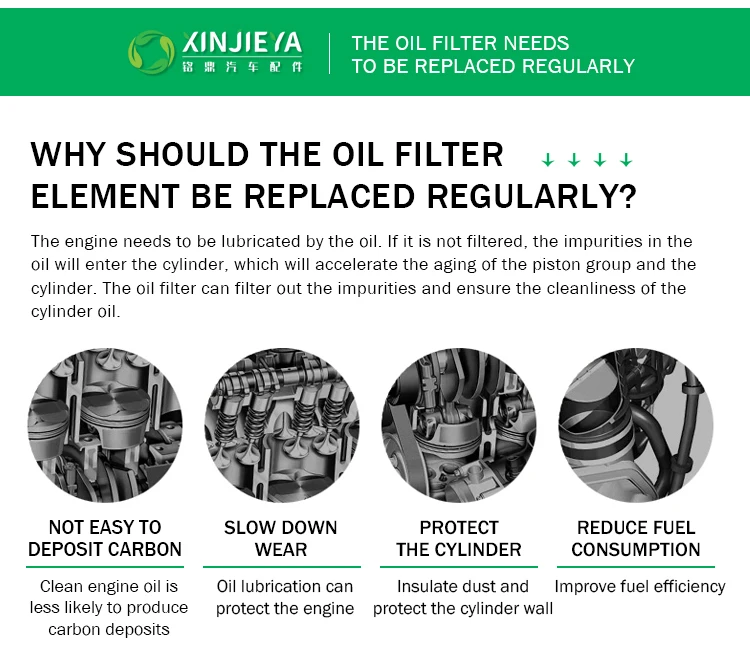 XINJIEYA
铭鼎汽车配件

THE OIL FILTER NEEDS TO BE REPLACED REGULARLY

WHY SHOULD THE OIL FILTER ELEMENT BE REPLACED REGULARLY?

The engine needs to be lubricated by the oil. If it is not filtered, the impurities in the oil will enter the cylinder, which will accelerate the aging of the piston group and the cylinder. The oil filter can filter out the impurities and ensure the cleanliness of the cylinder oil.

NOT EASY TO DEPOSIT CARBON

Clean engine oil is less likely to produce carbon deposits

SLOW DOWN WEAR

Oil lubrication can protect the engine

PROTECT THE CYLINDER

Insulate dust and protect the cylinder wall

REDUCE FUEL CONSUMPTION

Improve fuel efficiency