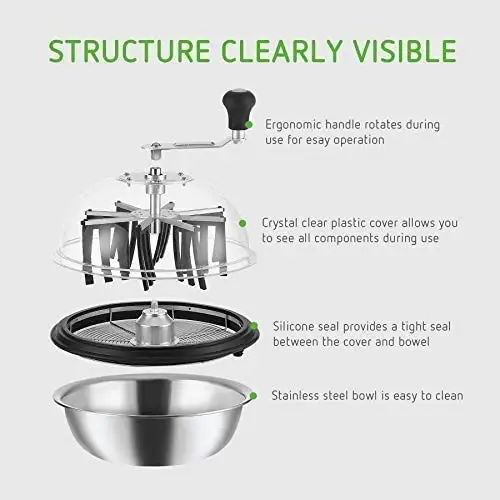 STRUCTURE CLEARLY VISIBLE

Ergonomic handle rotates during use for esay operation

Crystal clear plastic cover allows you to see all components during use

Silicone seal provides a tight seal between the cover and bowel

Stainless steel bowl is easy to clean