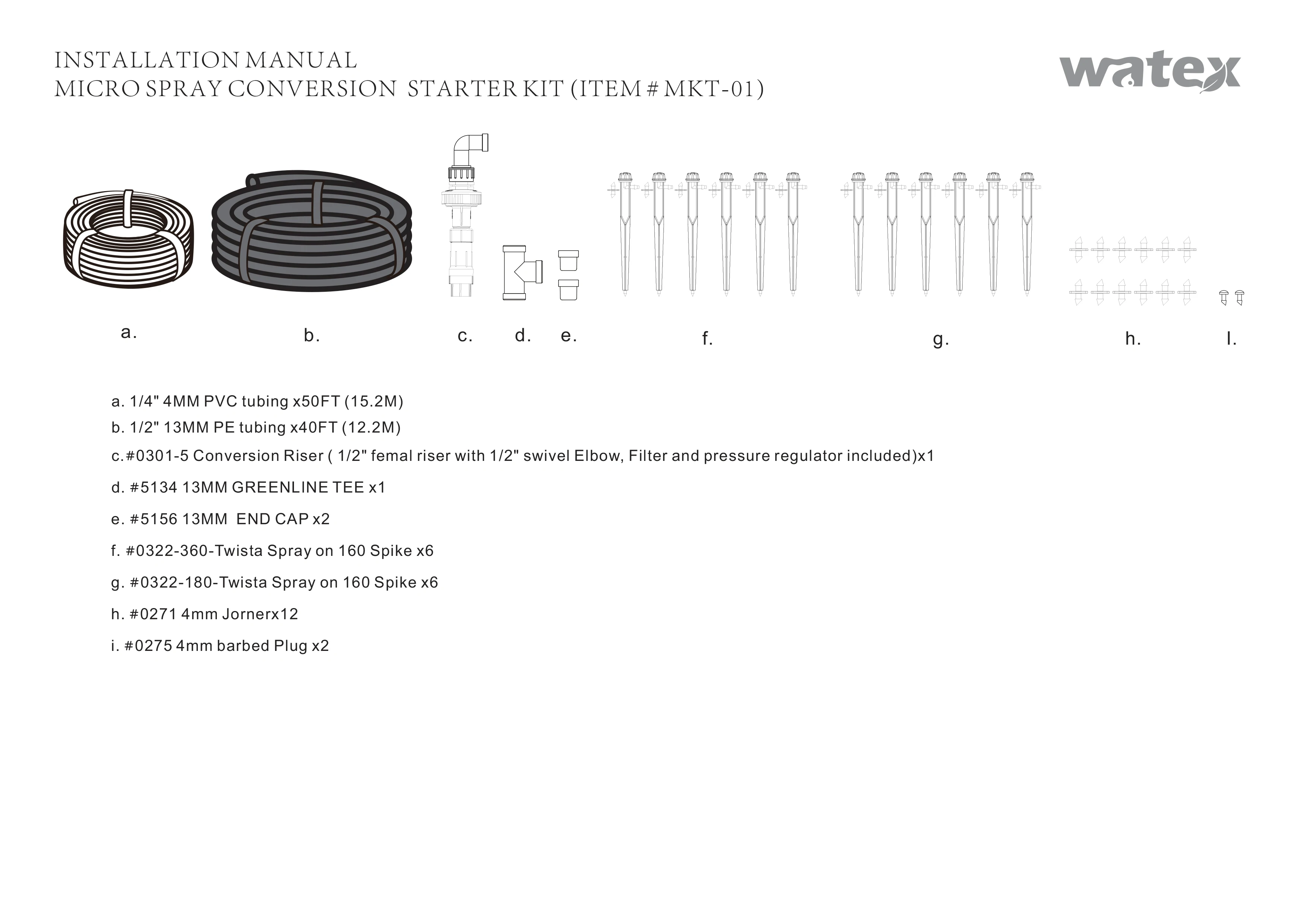 INSTALLATION MANUAL
MICRO SPRAY CONVERSION STARTER KIT (ITEM # MKT-01)

watex

a.
b.
c.
d.
e.
f.
g.
h.
I.

a. 1/4" 4MM PVC tubing x50FT (15.2M)
b. 1/2" 13MM PE tubing x40FT (12.2M)
c.#0301-5 Conversion Riser ( 1/2" femal riser with 1/2" swivel Elbow, Filter and pressure regulator included)x1
d. #5134 13MM GREENLINE TEE x1
e. #5156 13MM END CAP x2
f. #0322-360-Twista Spray on 160 Spike x6
g. #0322-180-Twista Spray on 160 Spike x6
h. #0271 4mm Jornerx12
i. #0275 4mm barbed Plug x2