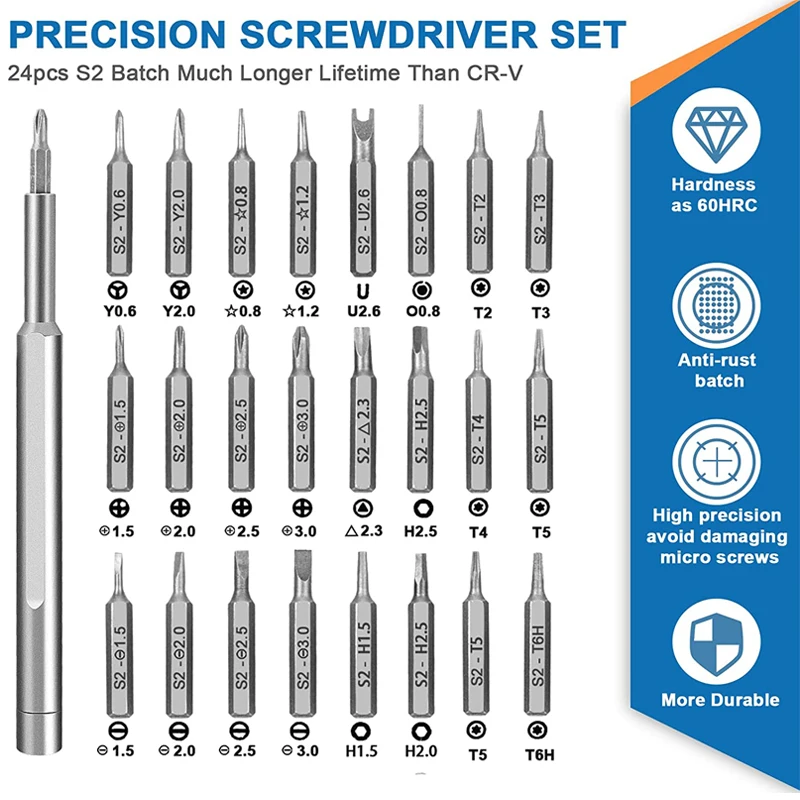 PRECISION SCREWDRIVER SET
24pcs S2 Batch Much Longer Lifetime Than CR-V

S2 - Y0.6
S2 - Y2.0
S2 - ☆0.8
S2 - ☆1.2
S2 - U2.6
S2 - O0.8
S2 - T2
S2 - T3

Y0.6 Y2.0 ☆0.8 ☆1.2 U2.6 O0.8 T2 T3

S2 - ⊕1.5
S2 - ⊕2.0
S2 - ⊕2.5
S2 - ⊕3.0
S2 - △2.3
S2 - H2.5
S2 - T4
S2 - T5

⊕1.5 ⊕2.0 ⊕2.5 ⊕3.0 △2.3 H2.5 T4 T5

S2 - ⊖1.5
S2 - ⊖2.0
S2 - ⊖2.5
S2 - ⊖3.0
S2 - H1.5
S2 - H2.5
S2 - T5
S2 - T6H

⊖1.5 ⊖2.0 ⊖2.5 ⊖3.0 H1.5 H2.0 T5 T6H

Hardness as 60HRC

Anti-rust batch

High precision avoid damaging micro screws

More Durable