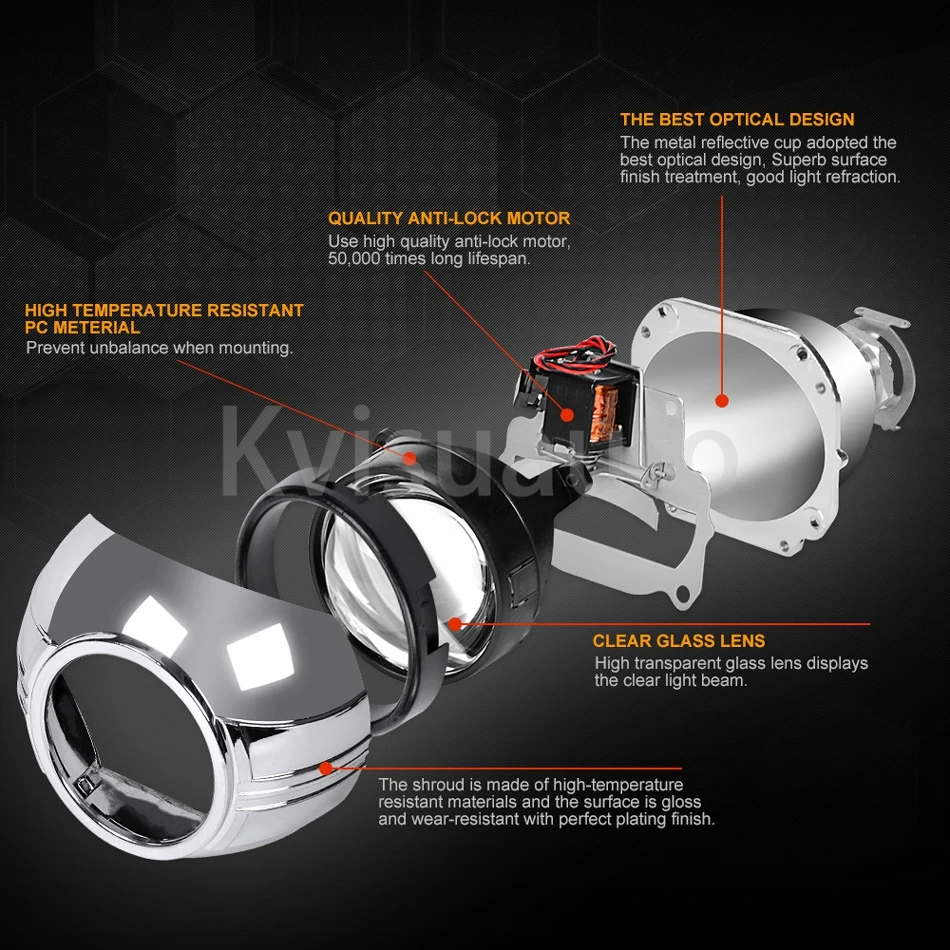 THE BEST OPTICAL DESIGN
The metal reflective cup adopted the best optical design, Superb surface finish treatment, good light refraction.

QUALITY ANTI-LOCK MOTOR
Use high quality anti-lock motor, 50,000 times long lifespan.

HIGH TEMPERATURE RESISTANT PC METERIAL
Prevent unbalance when mounting.

Kvisuauto

CLEAR GLASS LENS
High transparent glass lens displays the clear light beam.

The shroud is made of high-temperature resistant materials and the surface is gloss and wear-resistant with perfect plating finish.