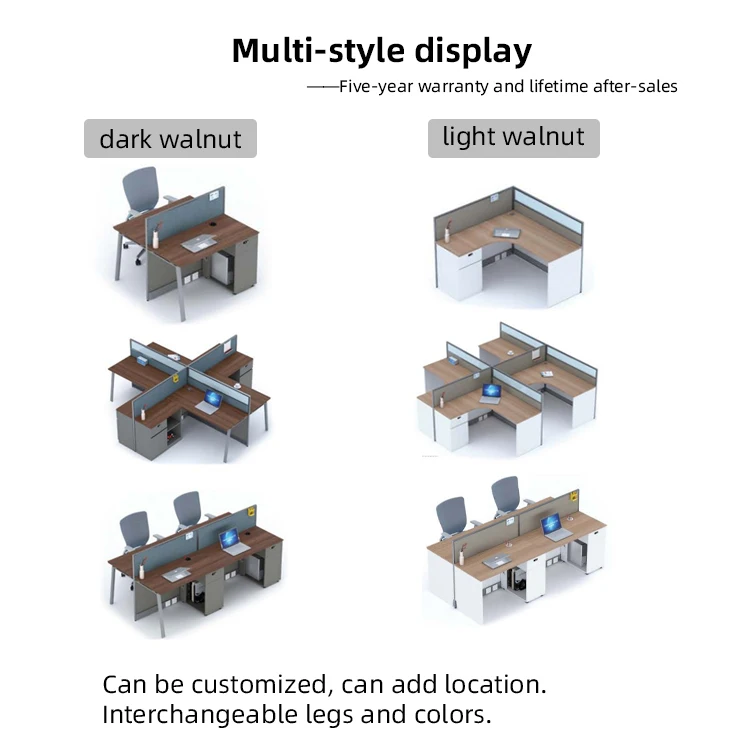 Multi-style display

——Five-year warranty and lifetime after-sales

dark walnut

light walnut

Can be customized, can add location.
Interchangeable legs and colors.