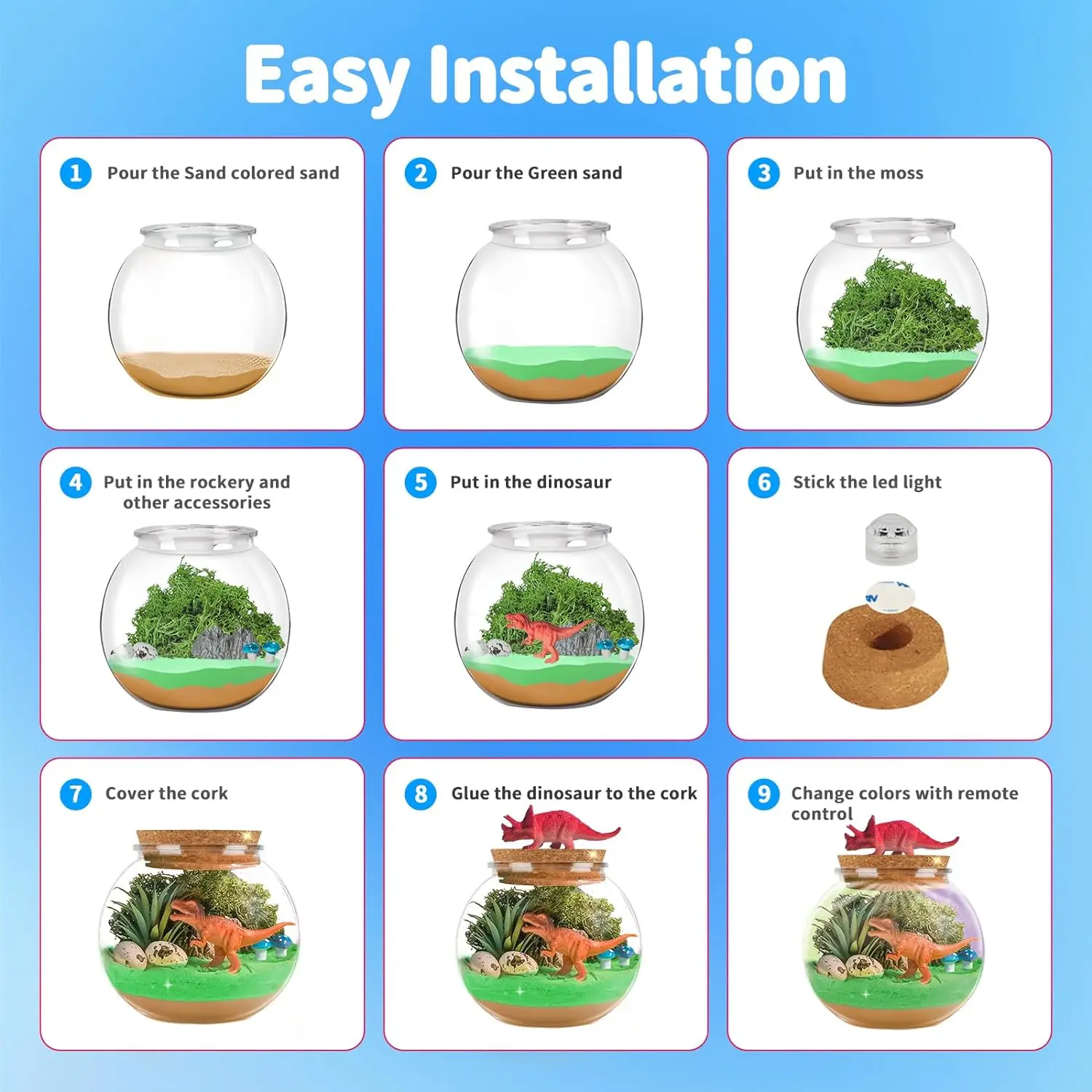 Easy Installation

1 Pour the Sand colored sand

2 Pour the Green sand

3 Put in the moss

4 Put in the rockery and other accessories

5 Put in the dinosaur

6 Stick the led light

7 Cover the cork

8 Glue the dinosaur to the cork

9 Change colors with remote control