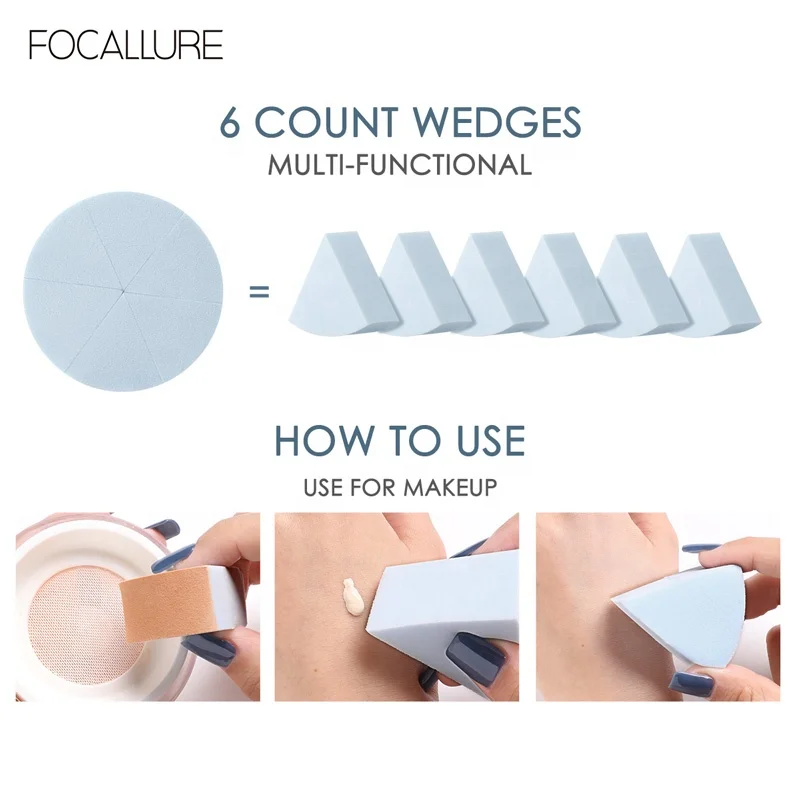 FOCALLURE

6 COUNT WEDGES
MULTI-FUNCTIONAL

=

HOW TO USE
USE FOR MAKEUP