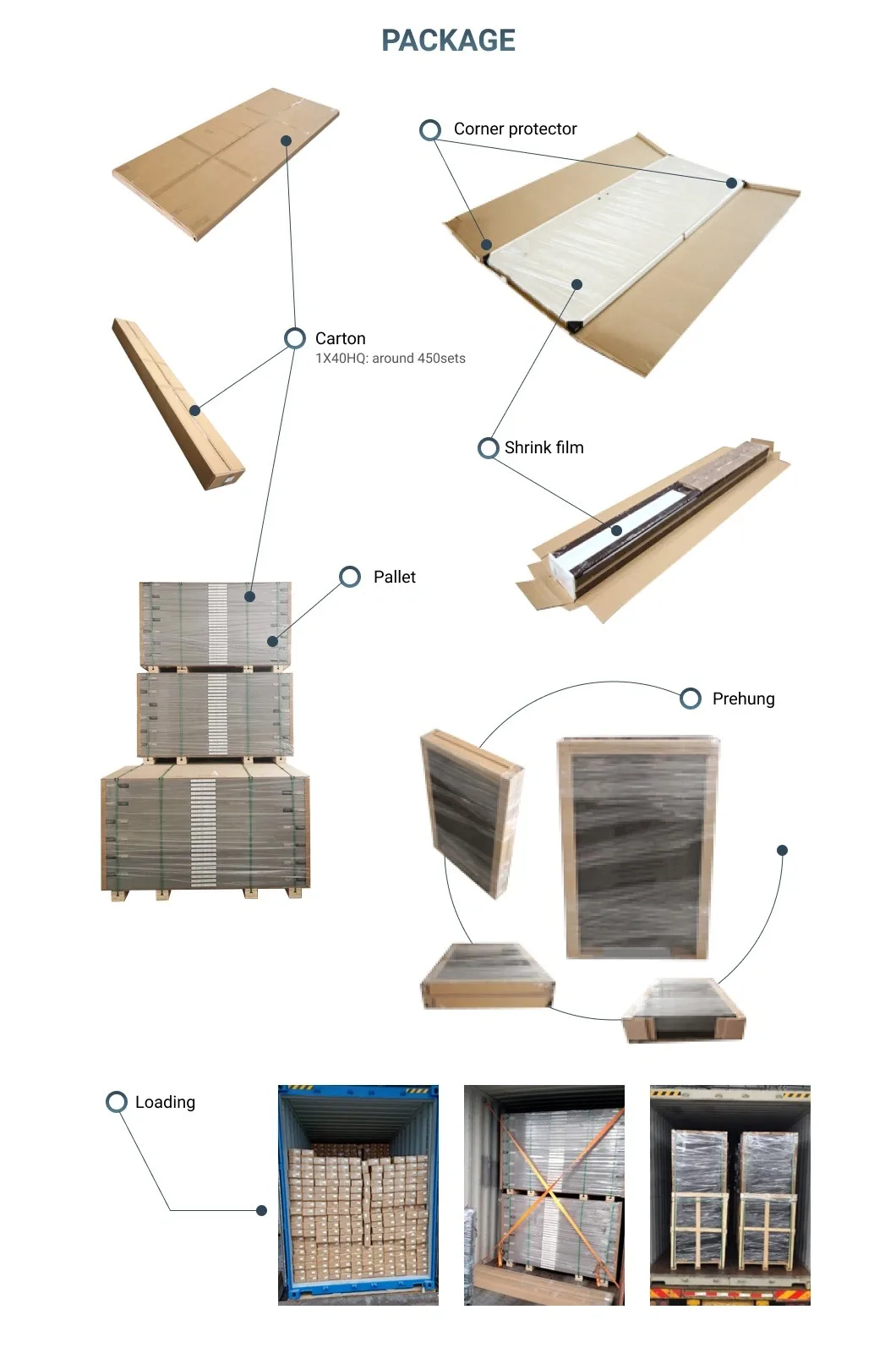 PACKAGE

Corner protector

Carton
1X40HQ: around 450sets

Shrink film

Pallet

Prehung

Loading