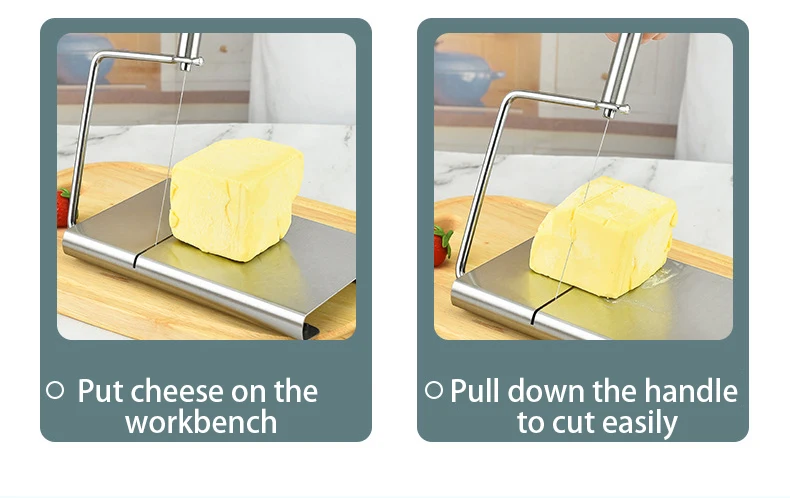 ○ Put cheese on the workbench

○ Pull down the handle to cut easily