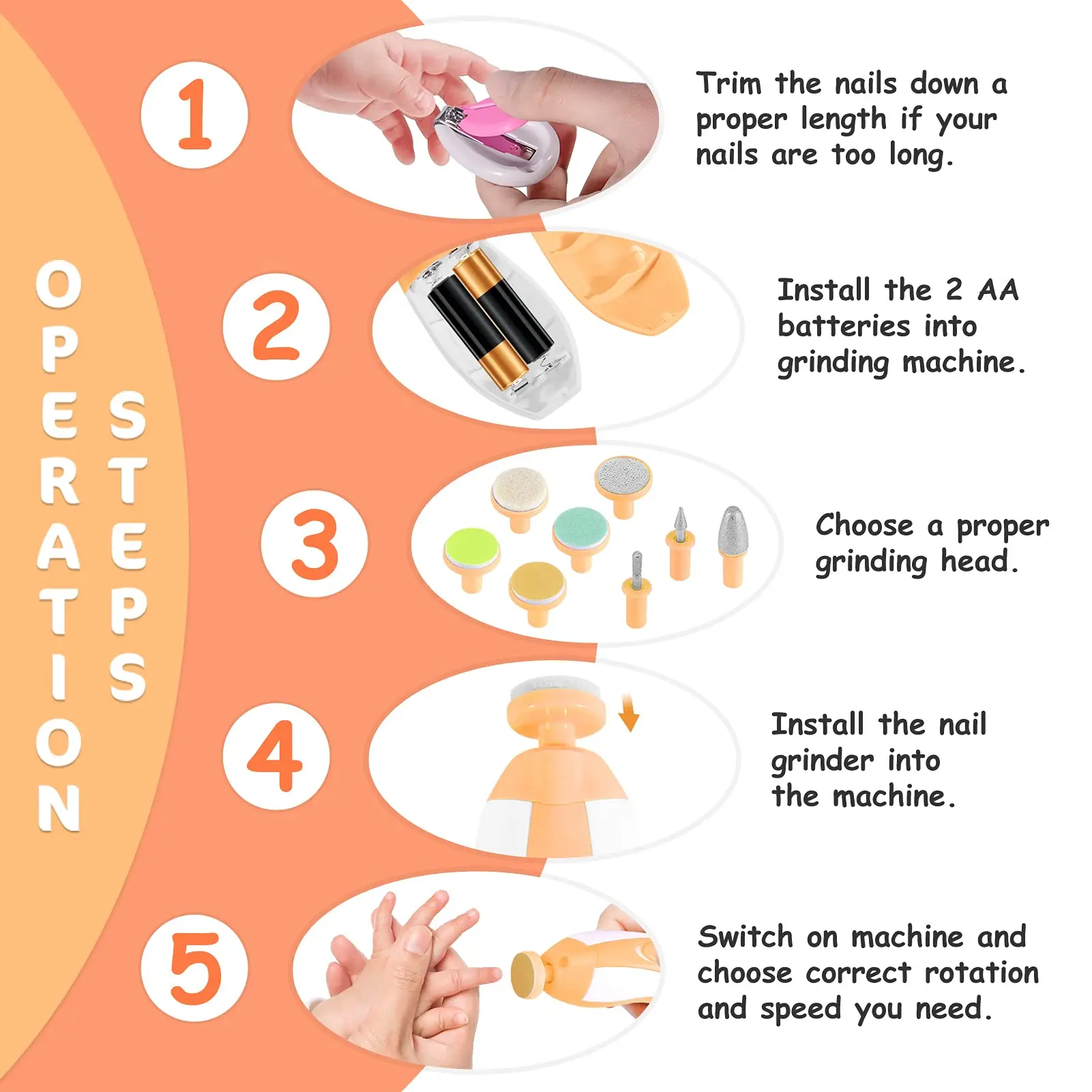 OPERATION STEPS

1

Trim the nails down a proper length if your nails are too long.

2

Install the 2 AA batteries into grinding machine.

3

Choose a proper grinding head.

4

Install the nail grinder into the machine.

5

Switch on machine and choose correct rotation and speed you need.