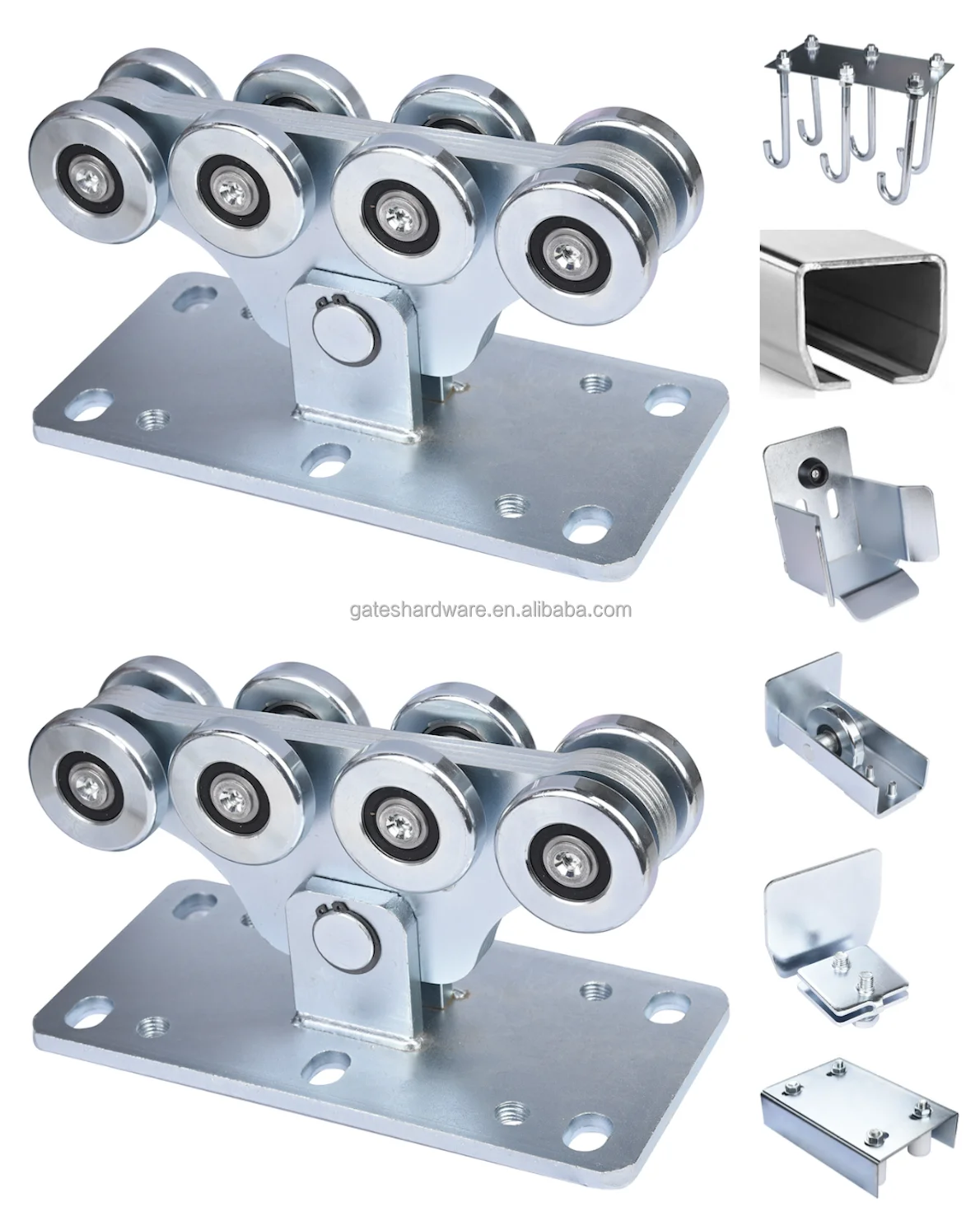 gateshardware.en.alibaba.com