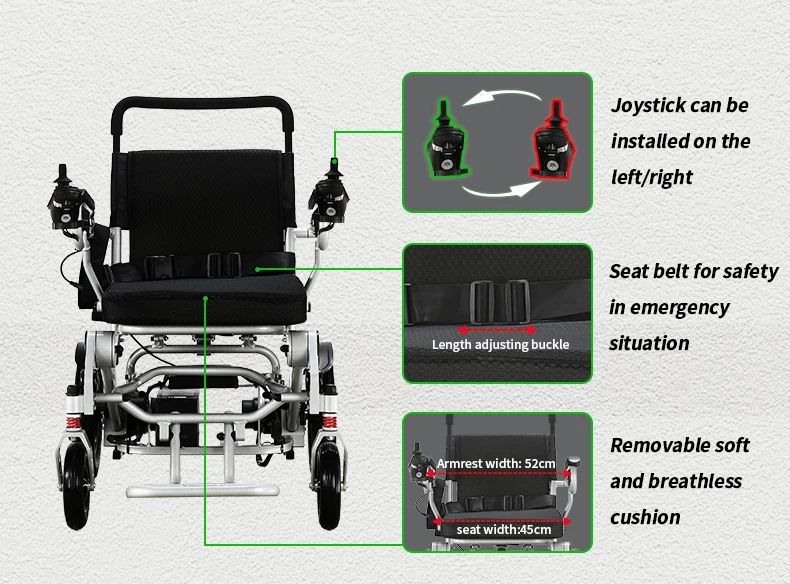 Joystick can be installed on the left/right

Length adjusting buckle

Seat belt for safety in emergency situation

Armrest width: 52cm

seat width:45cm

Removable soft and breathless cushion