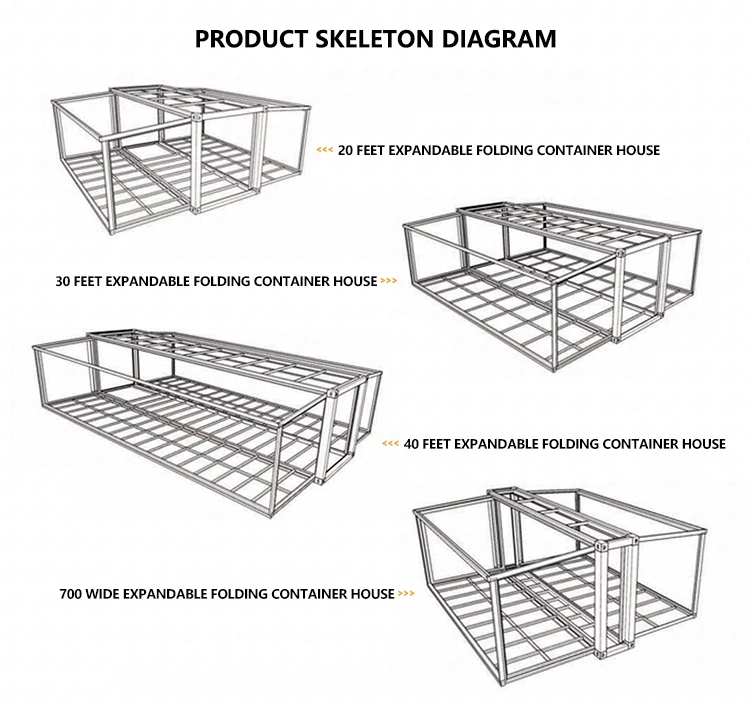 PRODUCT SKELETON DIAGRAM

<<< 20 FEET EXPANDABLE FOLDING CONTAINER HOUSE

30 FEET EXPANDABLE FOLDING CONTAINER HOUSE >>>

<<< 40 FEET EXPANDABLE FOLDING CONTAINER HOUSE

700 WIDE EXPANDABLE FOLDING CONTAINER HOUSE >>>