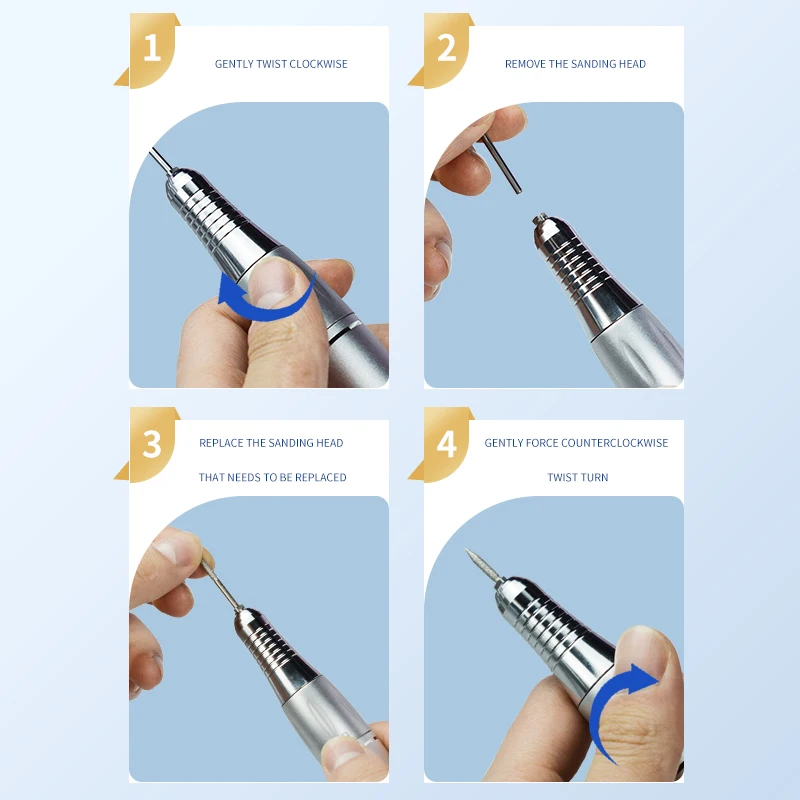 1

GENTLY TWIST CLOCKWISE

2

REMOVE THE SANDING HEAD

3

REPLACE THE SANDING HEAD

THAT NEEDS TO BE REPLACED

4

GENTLY FORCE COUNTERCLOCKWISE

TWIST TURN