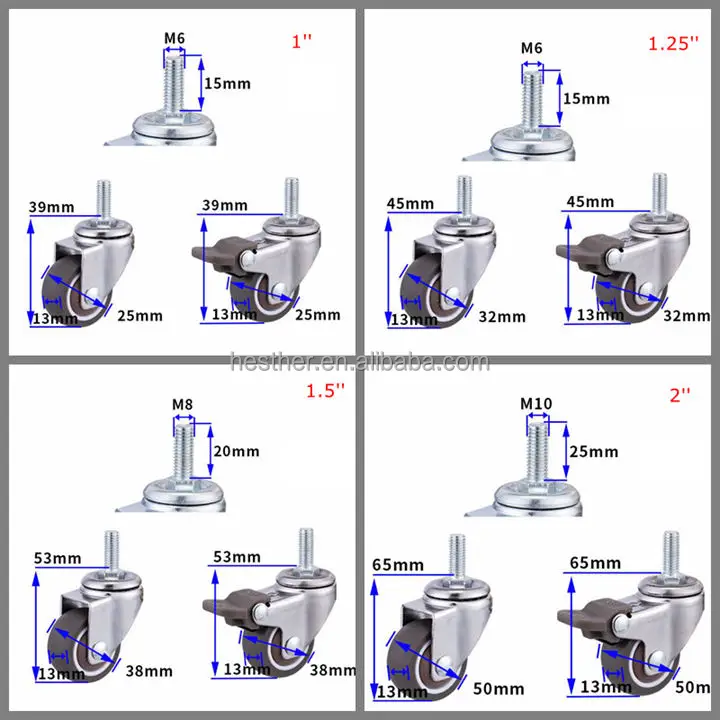 M6
1''
15mm
39mm
13mm
25mm
39mm
13mm
25mm

M6
1.25''
15mm
45mm
13mm
32mm
45mm
13mm
32mm

hesther.en.alibaba.com

M8
1.5''
20mm
53mm
13mm
38mm
53mm
13mm
38mm

M10
2''
25mm
65mm
13mm
50mm
65mm
13mm
50m