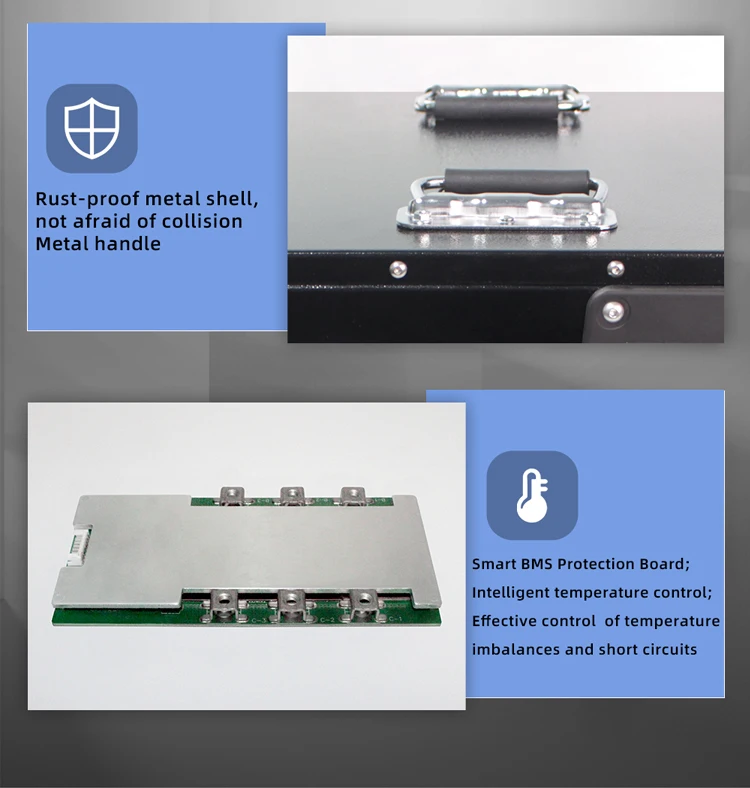 Rust-proof metal shell,
not afraid of collision
Metal handle

Smart BMS Protection Board;
Intelligent temperature control;
Effective control of temperature imbalances and short circuits