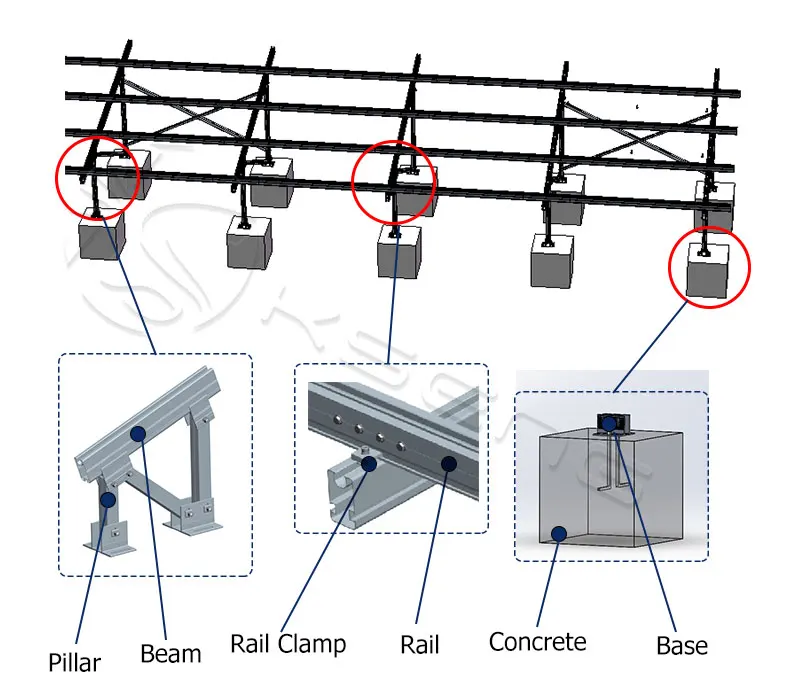 Pillar
Beam
Rail Clamp
Rail
Concrete
Base