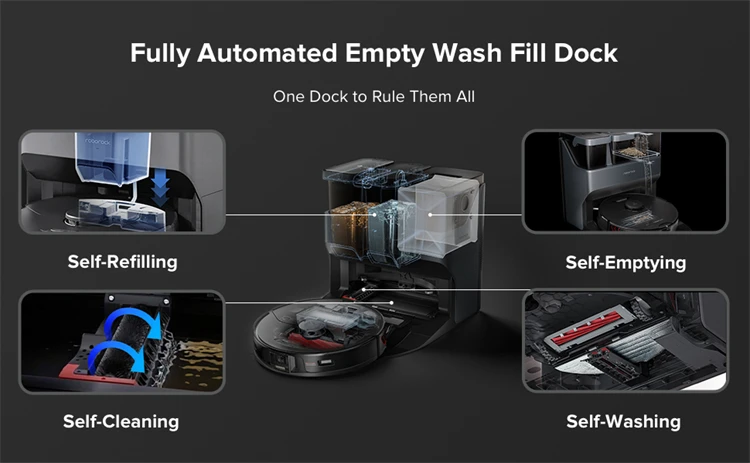 Fully Automated Empty Wash Fill Dock

One Dock to Rule Them All

roborock

Self-Refilling

Self-Emptying

Self-Cleaning

Self-Washing