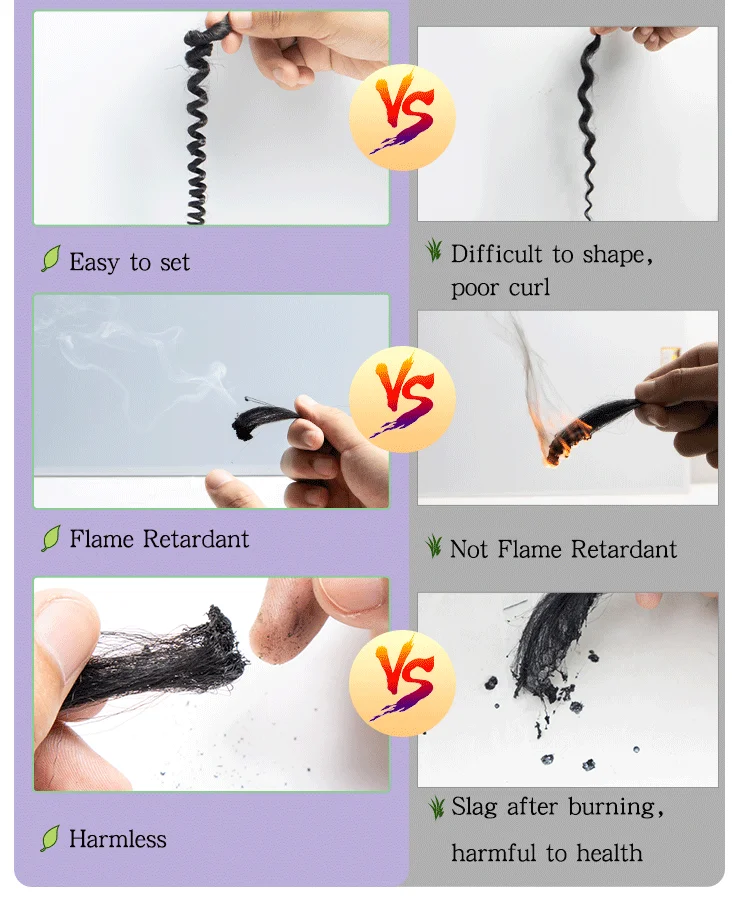 VS

Easy to set

Difficult to shape, poor curl

VS

Flame Retardant

Not Flame Retardant

VS

Harmless

Slag after burning, harmful to health